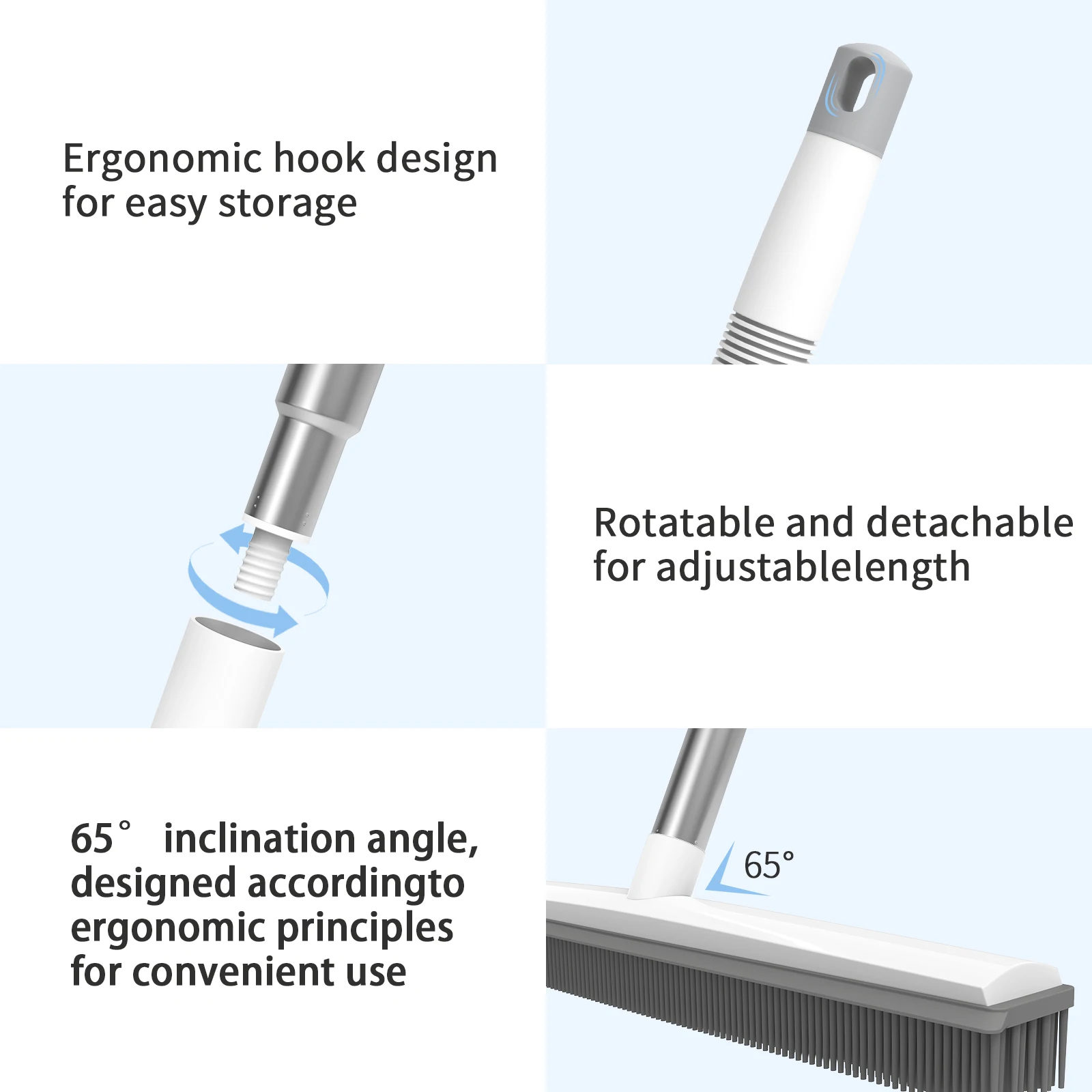 Ergonomic hook design for easy storage

Rotatable and detachable for adjustablelength

65° inclination angle, designed accordingto ergonomic principles for convenient use

65°