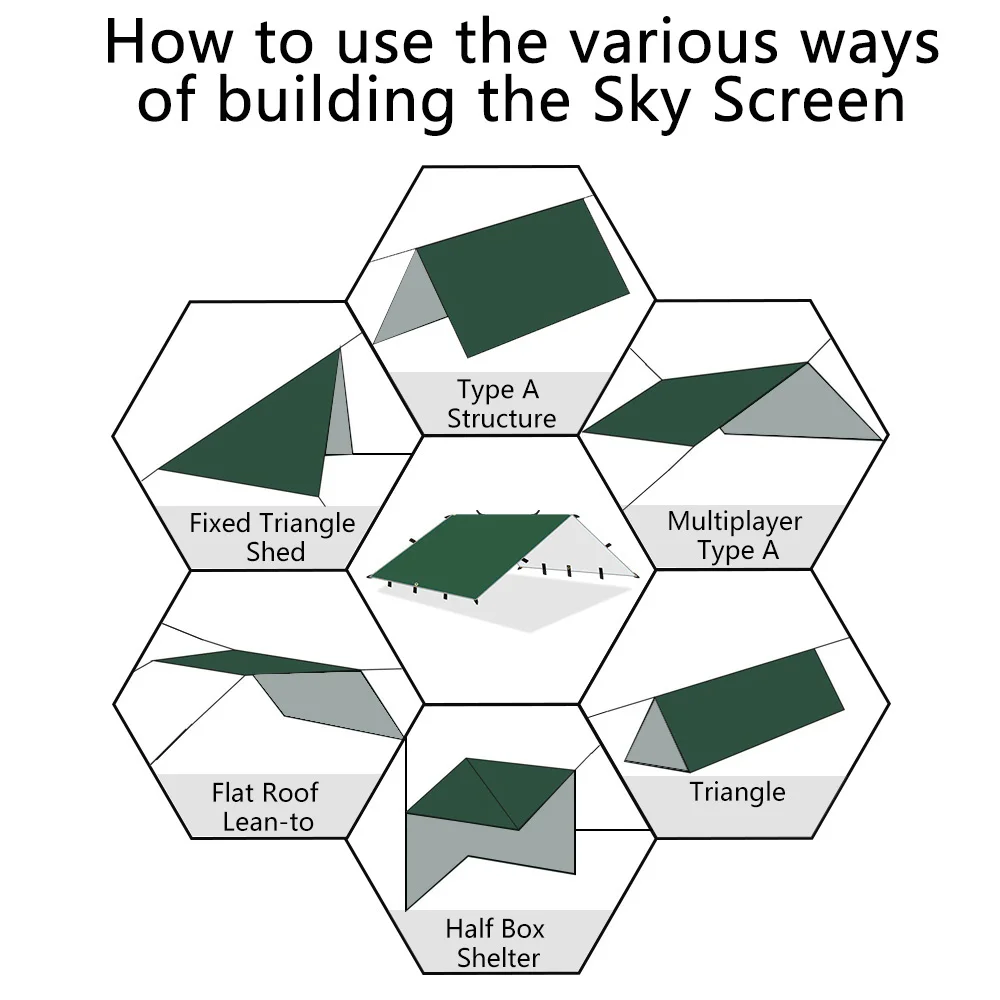 How to use the various ways of building the Sky Screen

Type A Structure

Fixed Triangle Shed

Multiplayer Type A

Flat Roof Lean-to

Triangle

Half Box Shelter