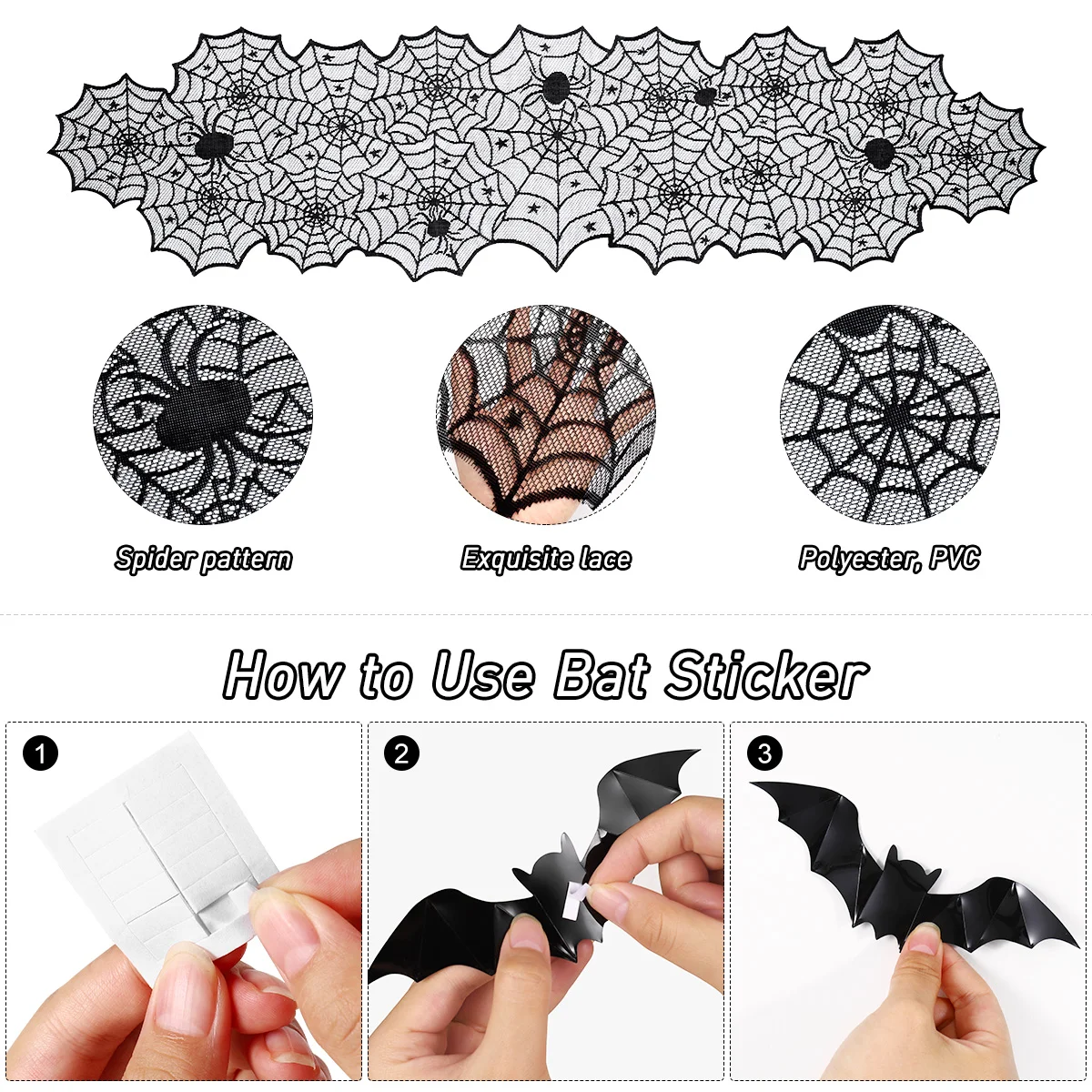 Spider pattern

Exquisite lace

Polyester, PVC

How to Use Bat Sticker

1

2

3