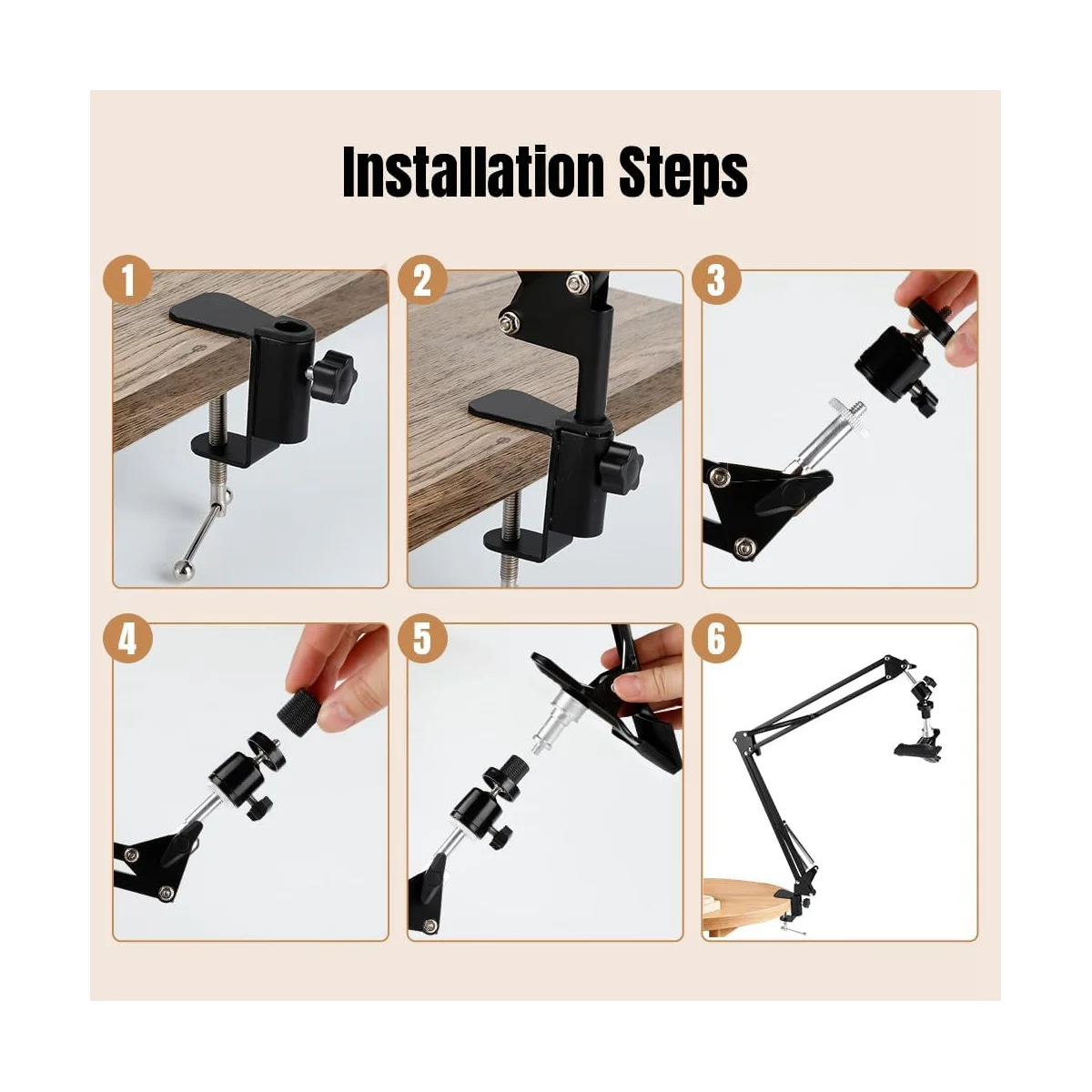 Installation Steps

1

2

3

4

5

6