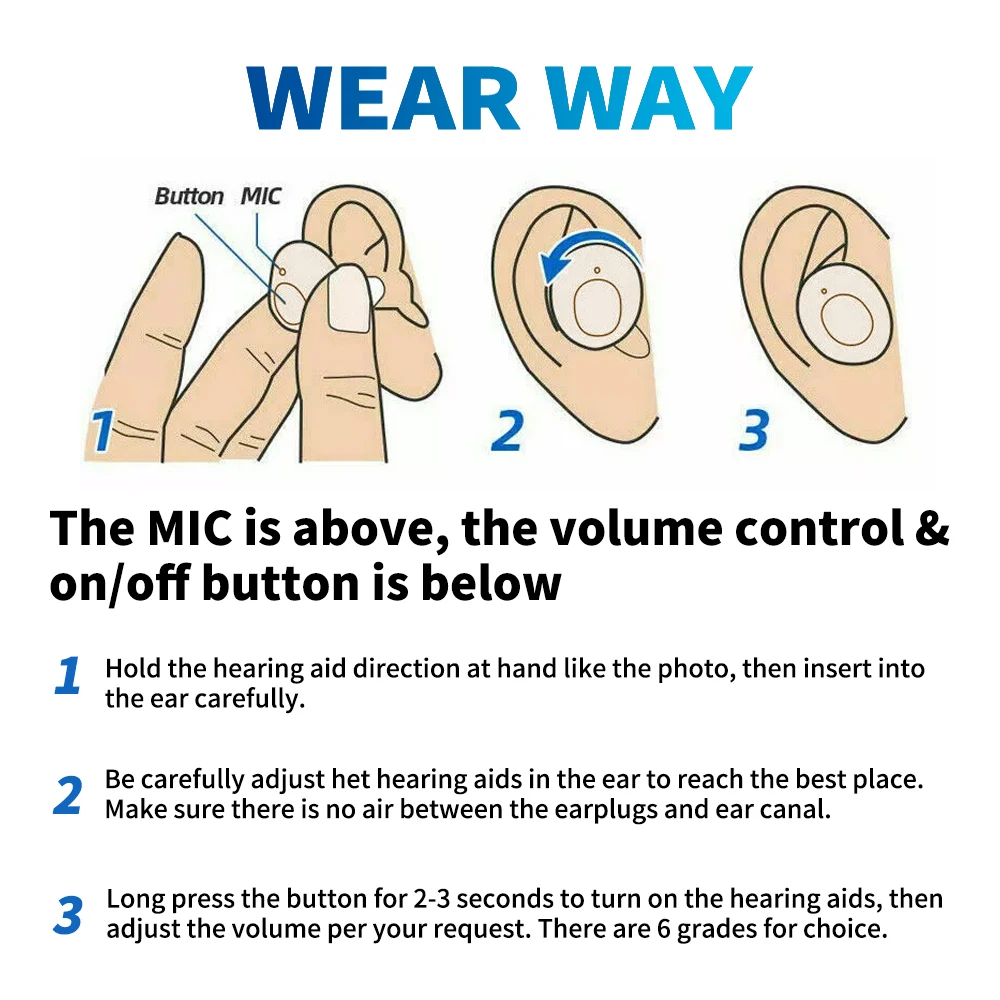 WEAR WAY

Button MIC

1

2

3

The MIC is above, the volume control & on/off button is below

1 Hold the hearing aid direction at hand like the photo, then insert into the ear carefully.

2 Be carefully adjust het hearing aids in the ear to reach the best place. Make sure there is no air between the earplugs and ear canal.

3 Long press the button for 2-3 seconds to turn on the hearing aids, then adjust the volume per your request. There are 6 grades for choice.