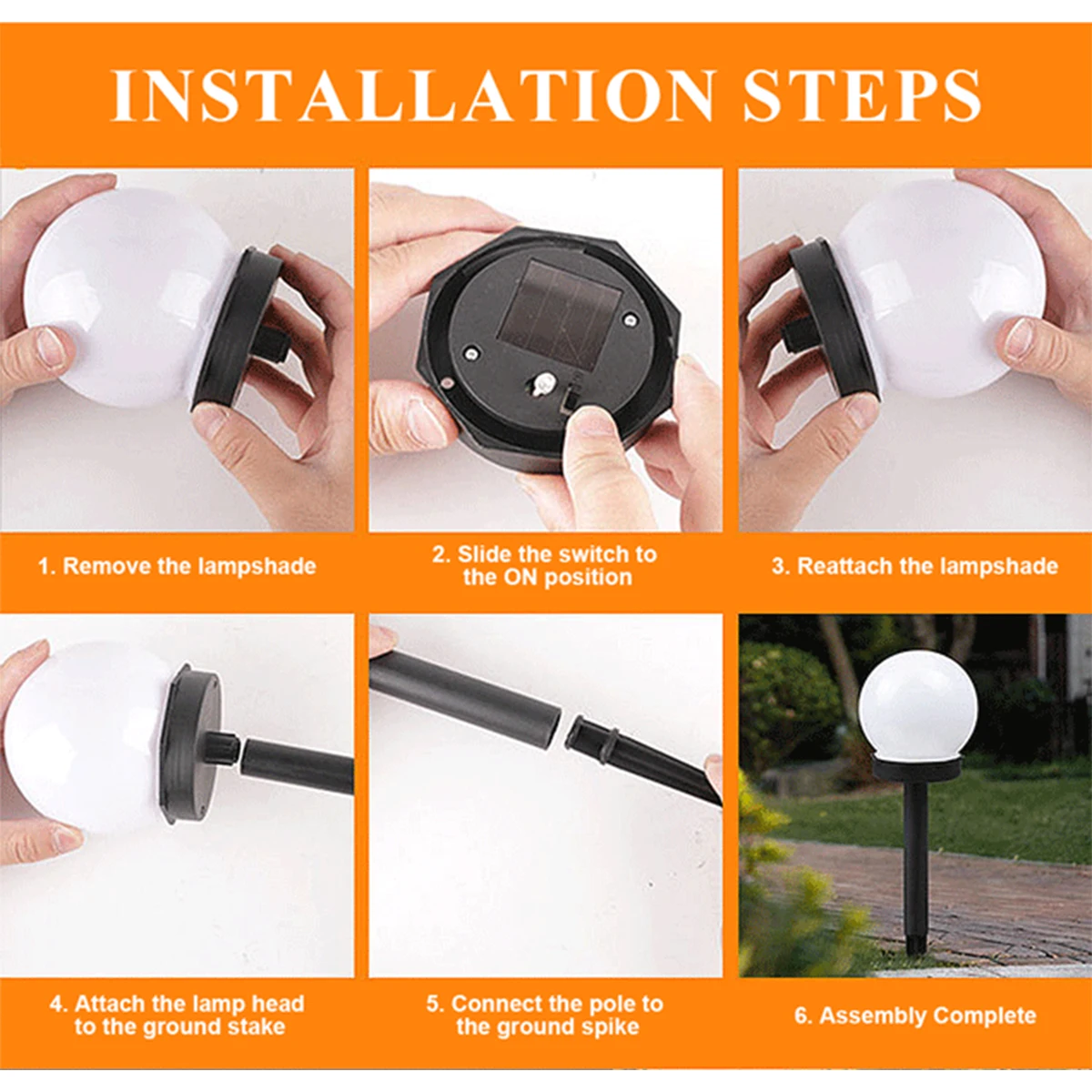 INSTALLATION STEPS

1. Remove the lampshade

2. Slide the switch to the ON position

3. Reattach the lampshade

4. Attach the lamp head to the ground stake

5. Connect the pole to the ground spike

6. Assembly Complete