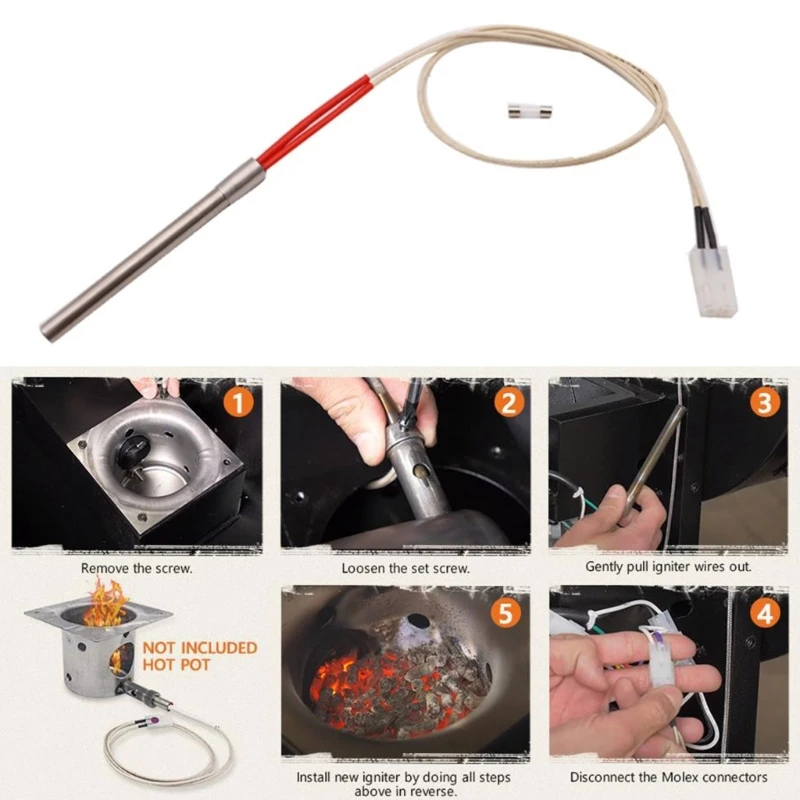 1

Remove the screw.

2

Loosen the set screw.

3

Gently pull igniter wires out.

NOT INCLUDED
HOT POT

5

Install new igniter by doing all steps above in reverse.

4

Disconnect the Molex connectors