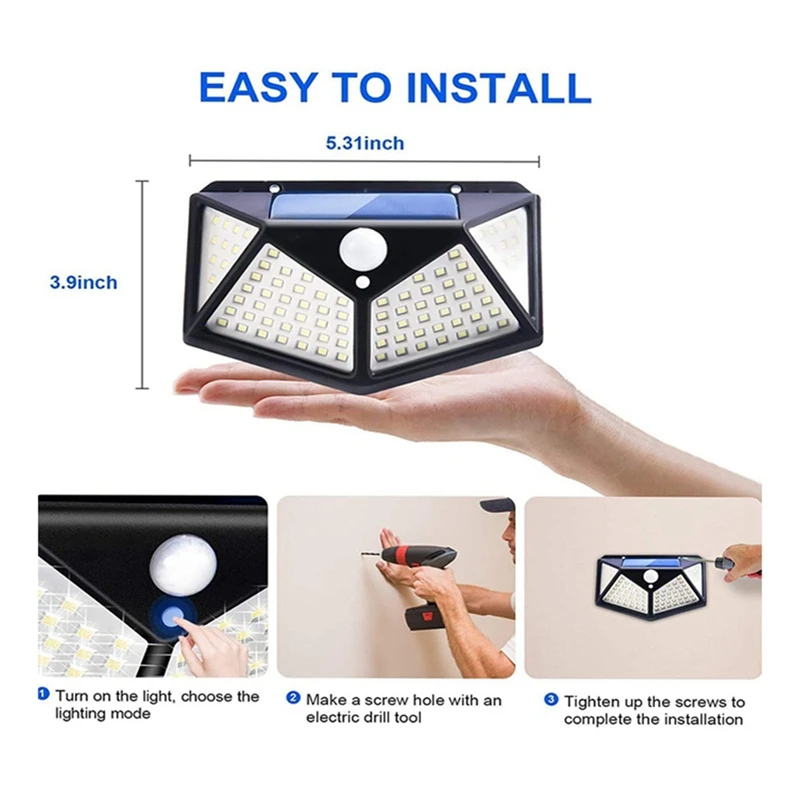 EASY TO INSTALL

5.31inch

3.9inch

1 Turn on the light, choose the lighting mode

2 Make a screw hole with an electric drill tool

3 Tighten up the screws to complete the installation