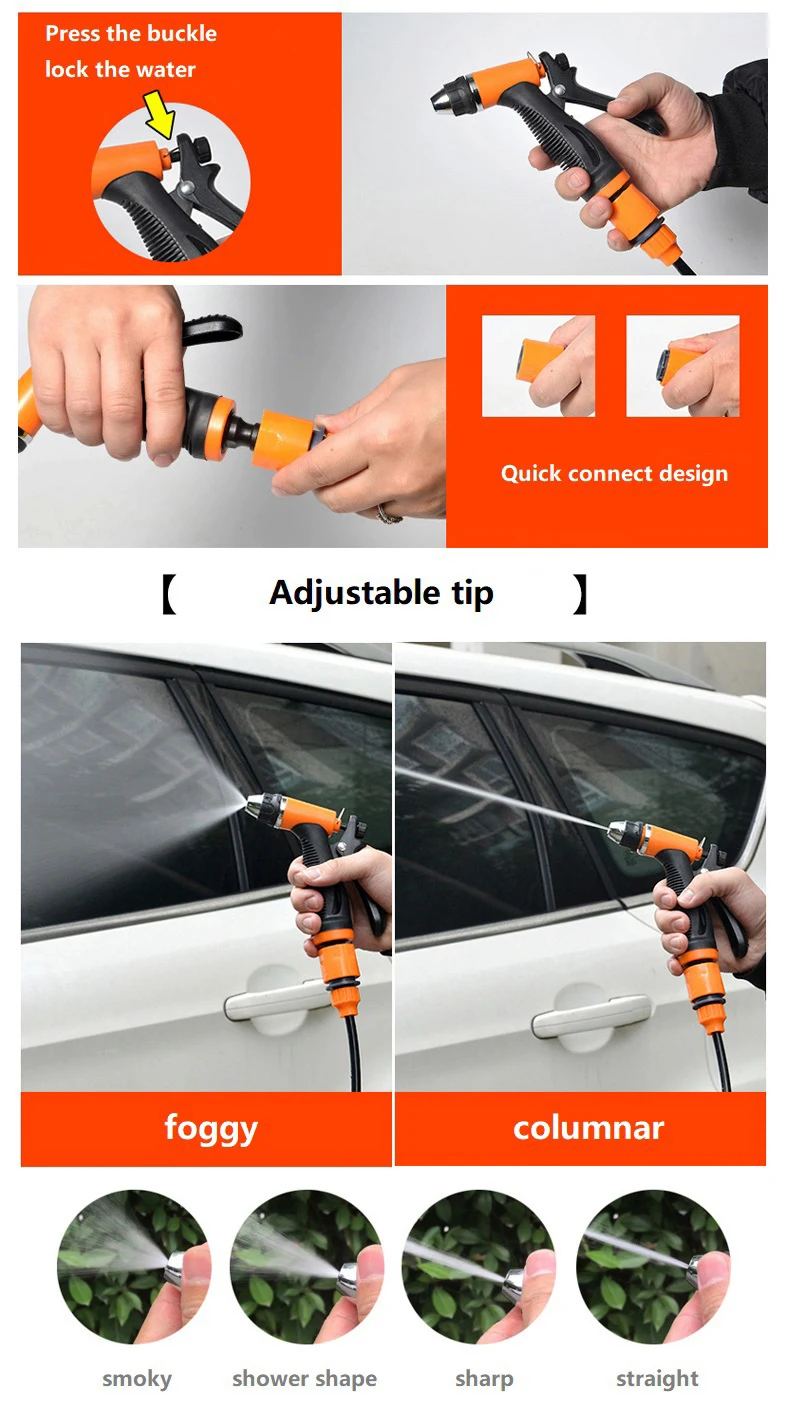 Press the buckle lock the water

Quick connect design

【 Adjustable tip 】

foggy

columnar

smoky

shower shape

sharp

straight