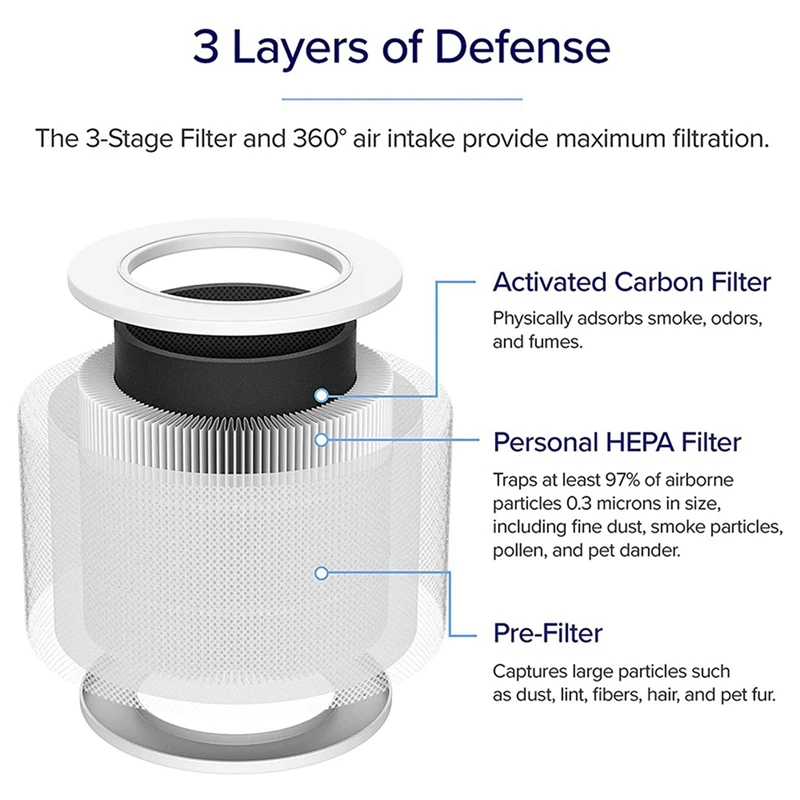 3 Layers of Defense

The 3-Stage Filter and 360° air intake provide maximum filtration.

Activated Carbon Filter

Physically adsorbs smoke, odors, and fumes.

Personal HEPA Filter

Traps at least 97% of airborne particles 0.3 microns in size, including fine dust, smoke particles, pollen, and pet dander.

Pre-Filter

Captures large particles such as dust, lint, fibers, hair, and pet fur.