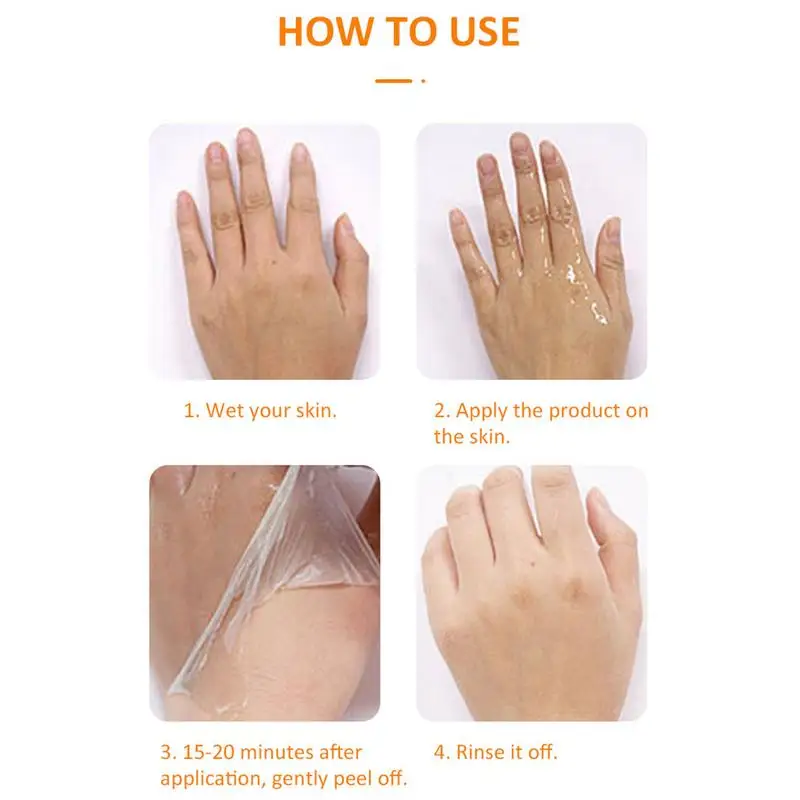 HOW TO USE

1. Wet your skin.

2. Apply the product on the skin.

3. 15-20 minutes after application, gently peel off.

4. Rinse it off.