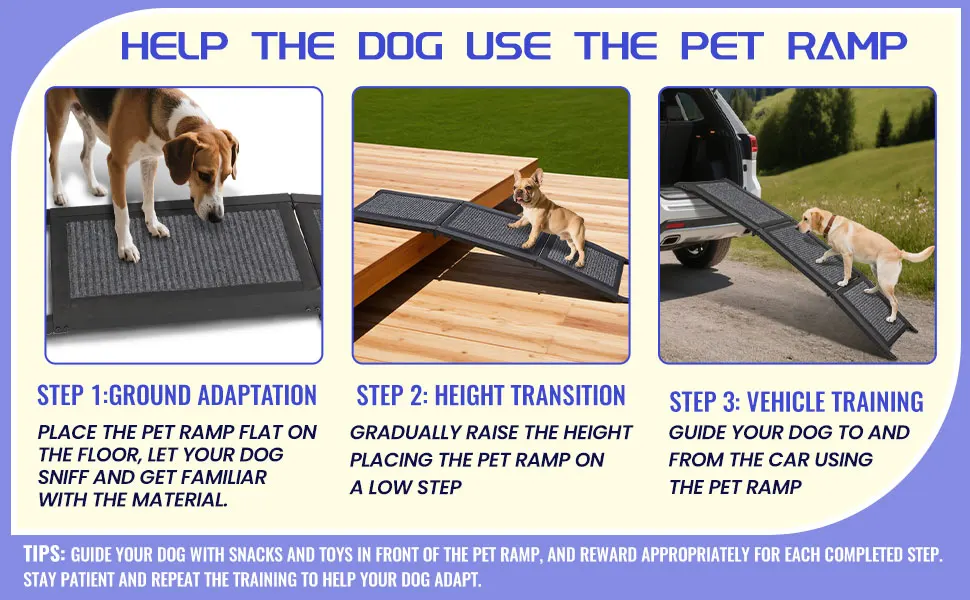 HELP THE DOG USE THE PET RAMP

STEP 1:GROUND ADAPTATION

PLACE THE PET RAMP FLAT ON THE FLOOR, LET YOUR DOG SNIFF AND GET FAMILIAR WITH THE MATERIAL.

STEP 2: HEIGHT TRANSITION

GRADUALLY RAISE THE HEIGHT PLACING THE PET RAMP ON A LOW STEP

STEP 3: VEHICLE TRAINING

GUIDE YOUR DOG TO AND FROM THE CAR USING THE PET RAMP

TIPS: GUIDE YOUR DOG WITH SNACKS AND TOYS IN FRONT OF THE PET RAMP, AND REWARD APPROPRIATELY FOR EACH COMPLETED STEP. STAY PATIENT AND REPEAT THE TRAINING TO HELP YOUR DOG ADAPT.