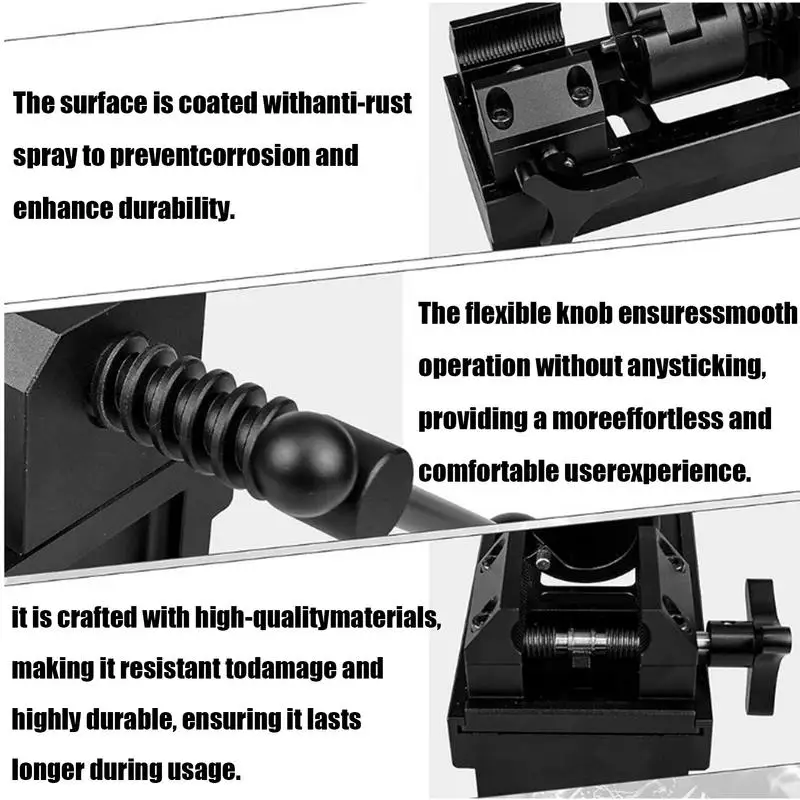 The surface is coated withanti-rust spray to preventcorrosion and enhance durability.

The flexible knob ensuressmooth operation without anysticking, providing a moreeffortless and comfortable userexperience.

it is crafted with high-qualitymaterials, making it resistant todamage and highly durable, ensuring it lasts longer during usage.