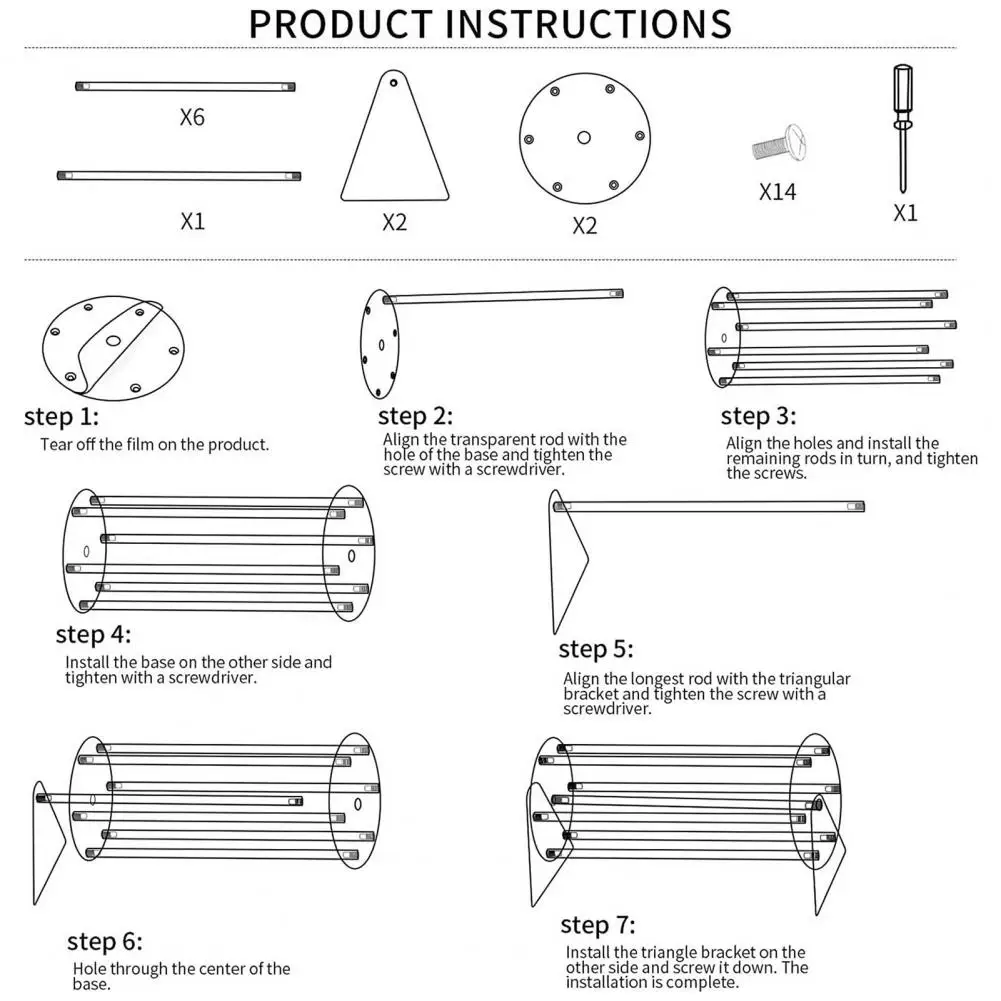 PRODUCT INSTRUCTIONS

X6

X1

X2

X2

X14

X1

step 1:
Tear off the film on the product.

step 2:
Align the transparent rod with the hole of the base and tighten the screw with a screwdriver.

step 3:
Align the holes and install the remaining rods in turn, and tighten the screws.

step 4:
Install the base on the other side and tighten with a screwdriver.

step 5:
Align the longest rod with the triangular bracket and tighten the screw with a screwdriver.

step 6:
Hole through the center of the base.

step 7:
Install the triangle bracket on the other side and screw it down. The installation is complete.