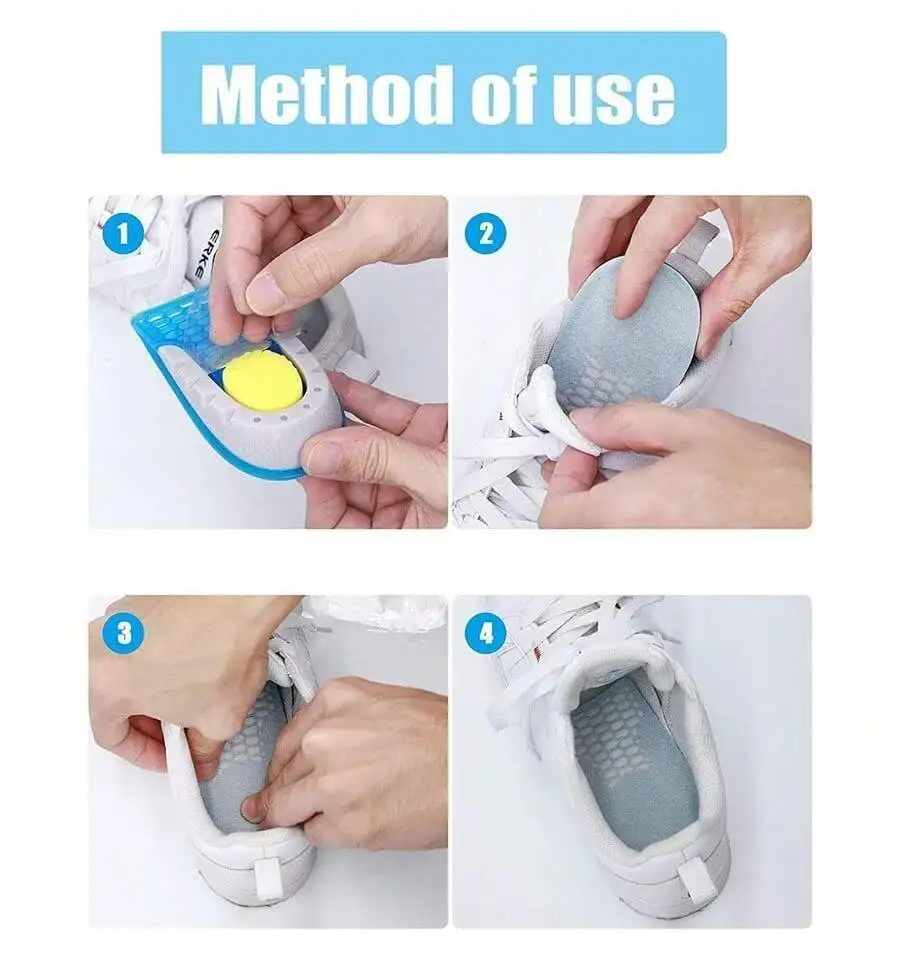 Method of use

1

ERKE

2

3

4