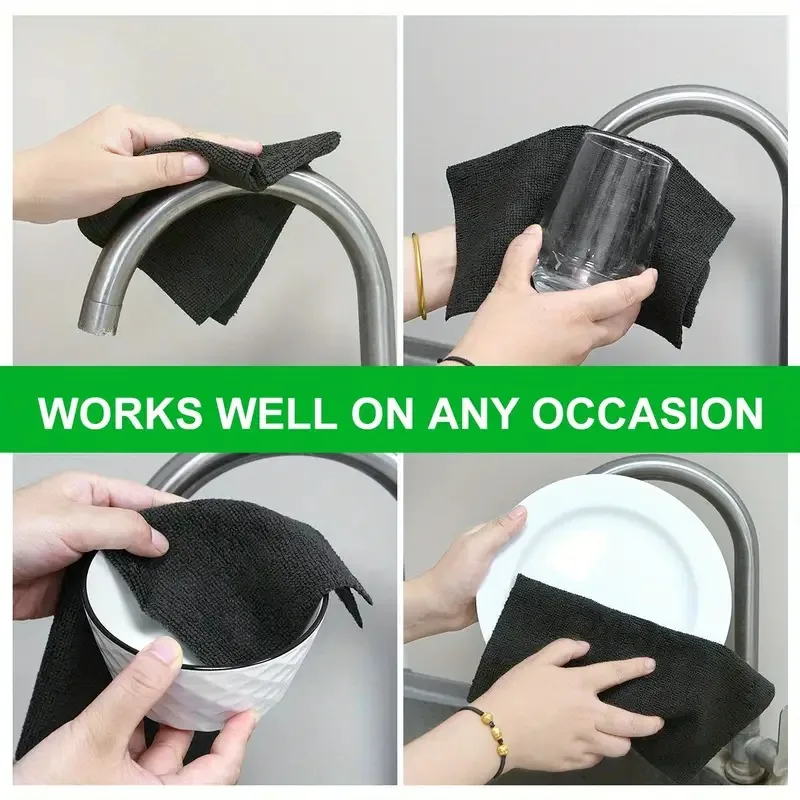 WORKS WELL ON ANY OCCASION