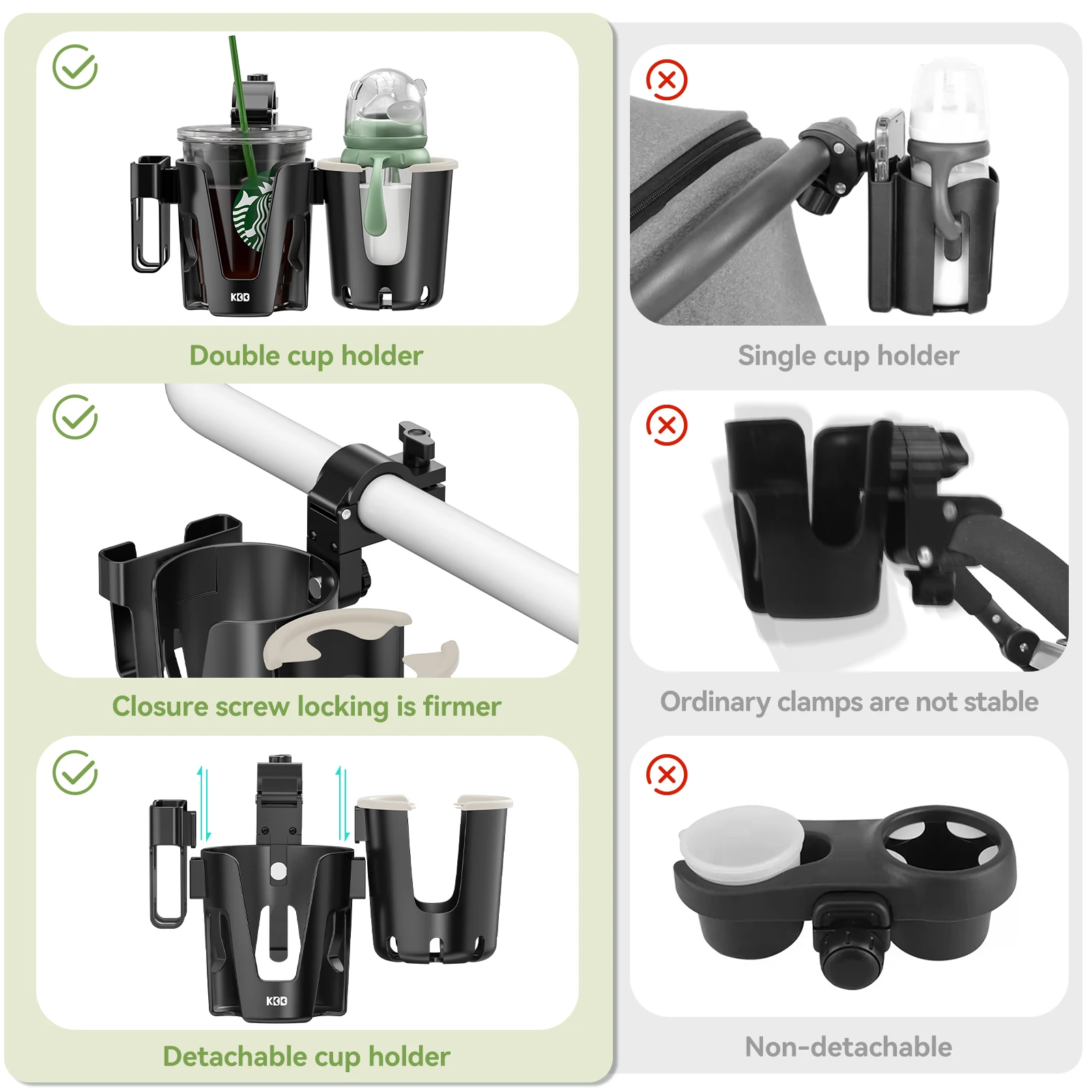 KBB

Double cup holder

Closure screw locking is firmer

KBB

Detachable cup holder

Single cup holder

Ordinary clamps are not stable

Non-detachable