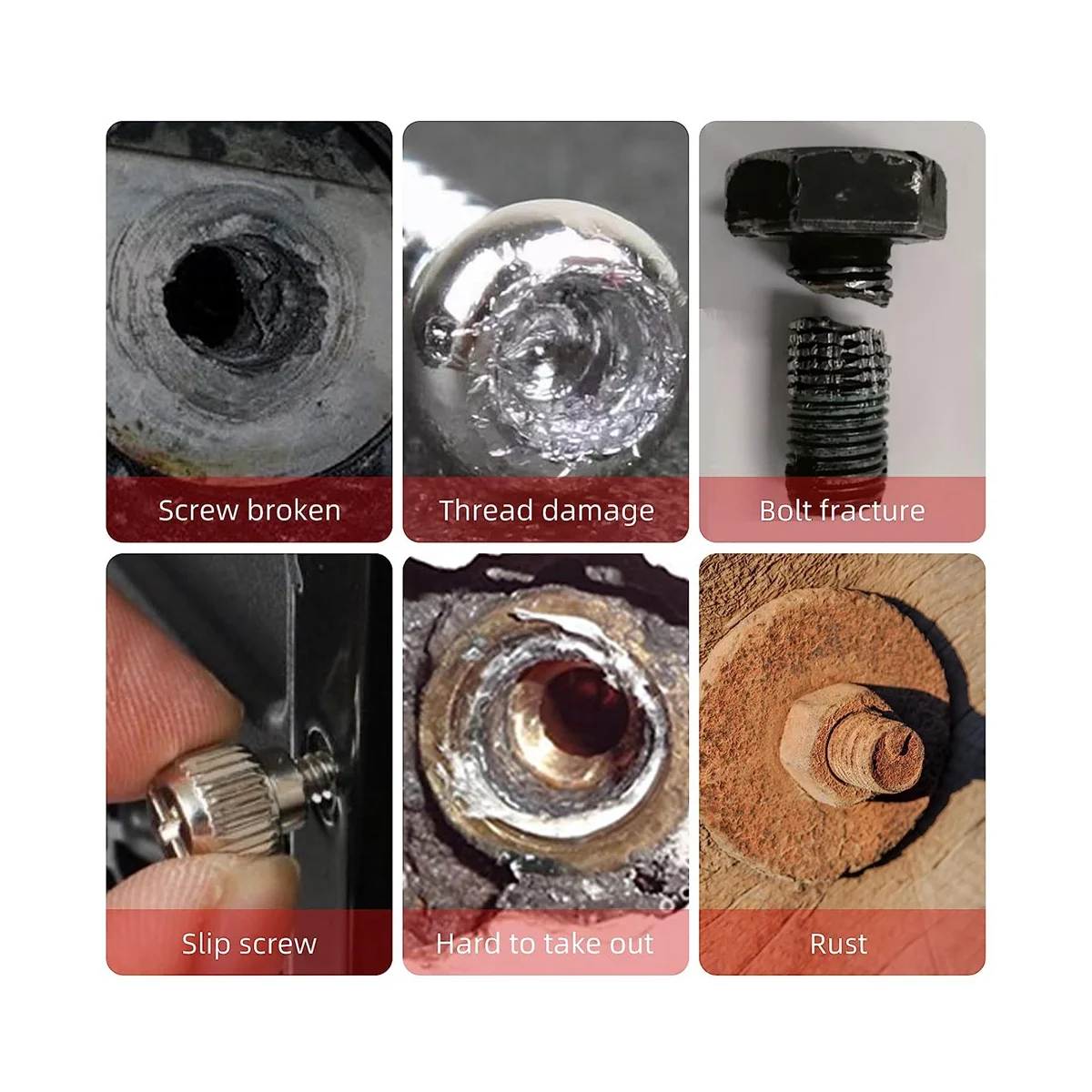 Screw broken

Thread damage

Bolt fracture

Slip screw

Hard to take out

Rust