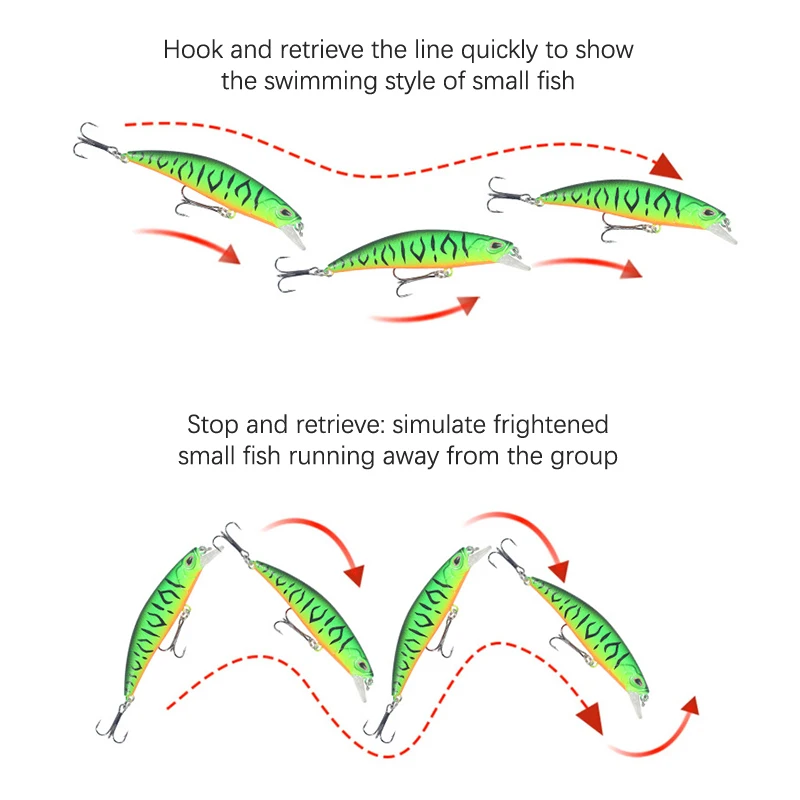 Hook and retrieve the line quickly to show the swimming style of small fish

Stop and retrieve: simulate frightened small fish running away from the group