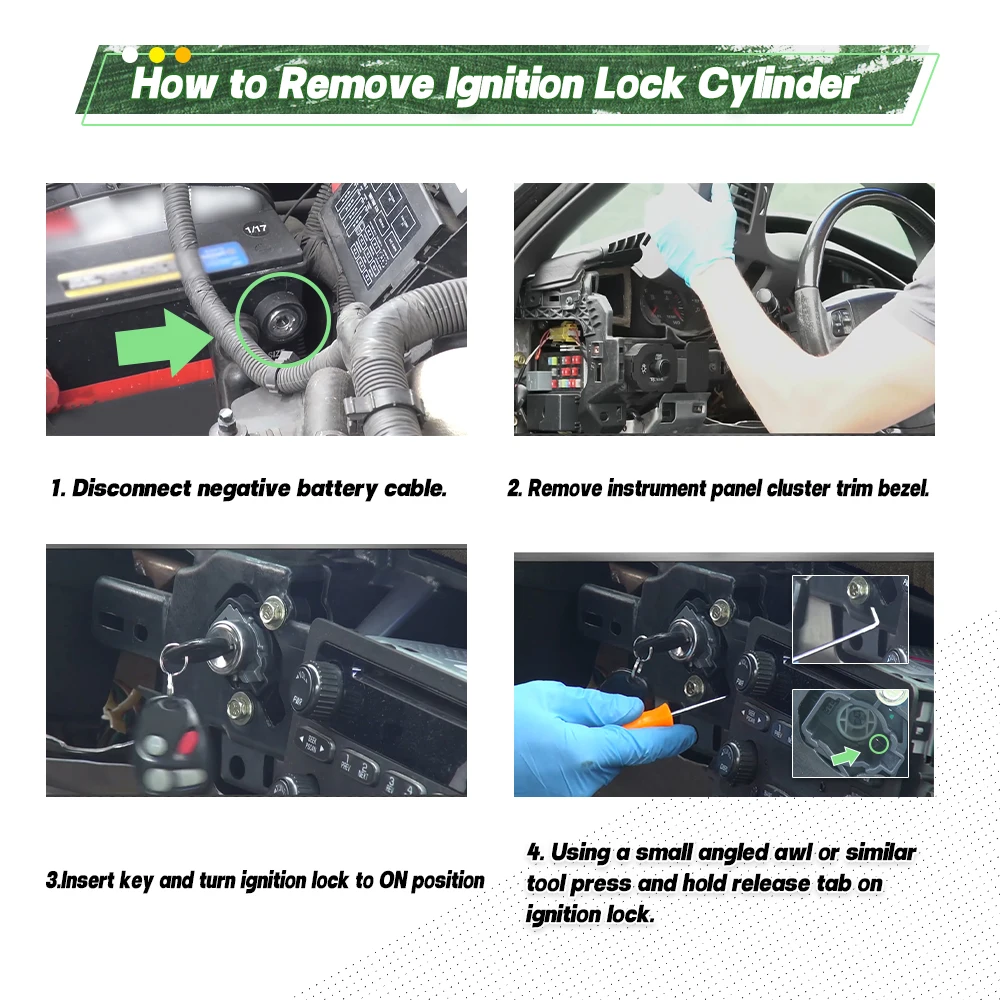 How to Remove Ignition Lock Cylinder

1/17

1. Disconnect negative battery cable.

2. Remove instrument panel cluster trim bezel.

3.Insert key and turn ignition lock to ON position

4. Using a small angled awl or similar tool press and hold release tab on ignition lock.