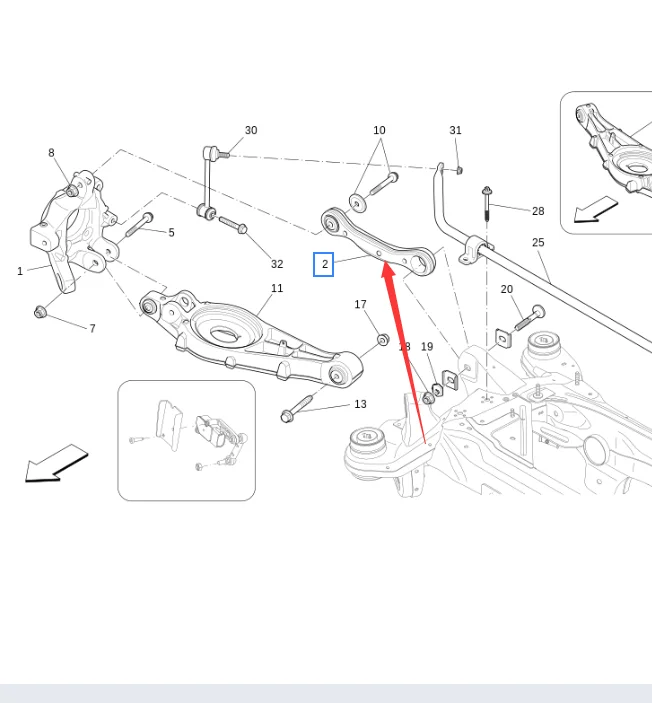 30
10
31
8
28
5
25
1
32
2
11
20
17
7
18
19
13