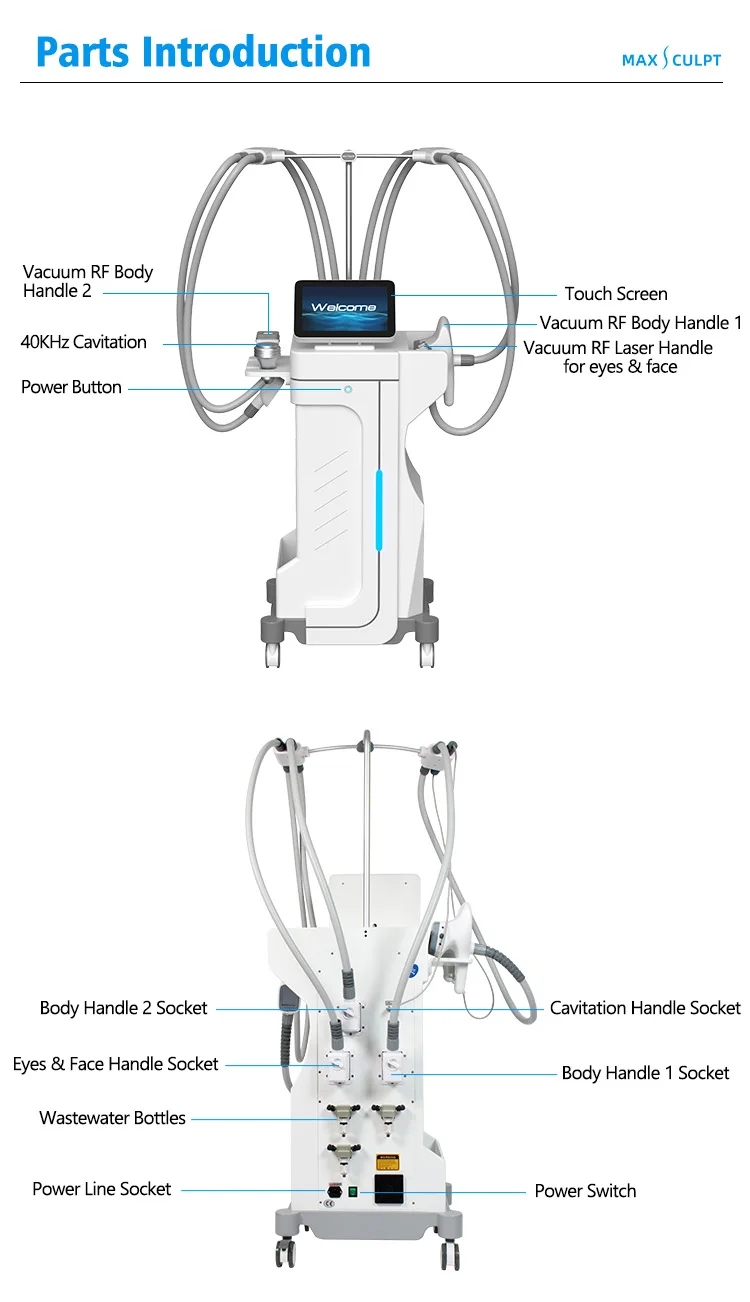 Parts Introduction

MAX SCULPT

Vacuum RF Body Handle 2

40KHz Cavitation

Power Button

Welcome

Touch Screen

Vacuum RF Body Handle 1

Vacuum RF Laser Handle for eyes & face

Body Handle 2 Socket

Eyes & Face Handle Socket

Wastewater Bottles

Power Line Socket

Cavitation Handle Socket

Body Handle 1 Socket

Power Switch