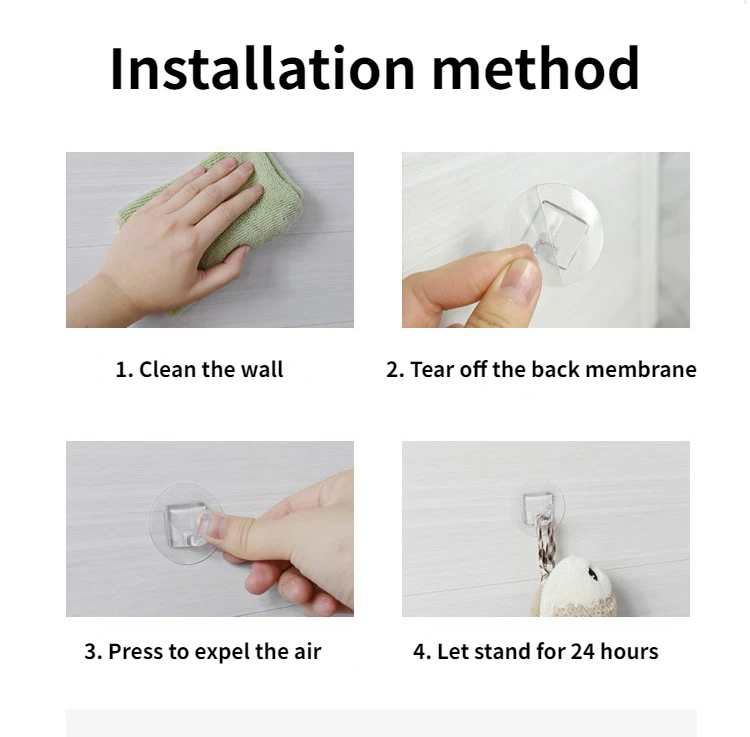 Installation method

1. Clean the wall

2. Tear off the back membrane

3. Press to expel the air

4. Let stand for 24 hours