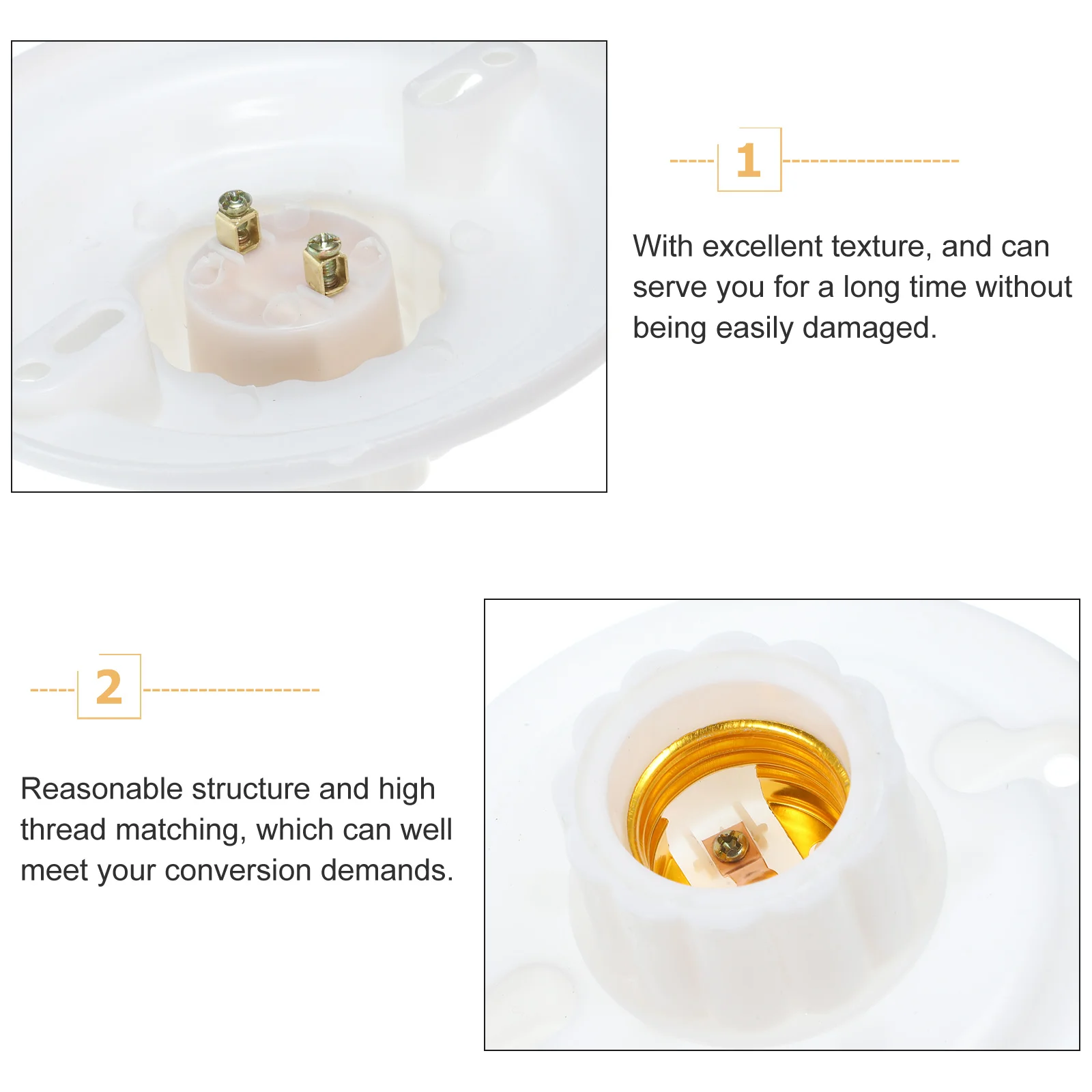 1

With excellent texture, and can serve you for a long time without being easily damaged.

2

Reasonable structure and high thread matching, which can well meet your conversion demands.