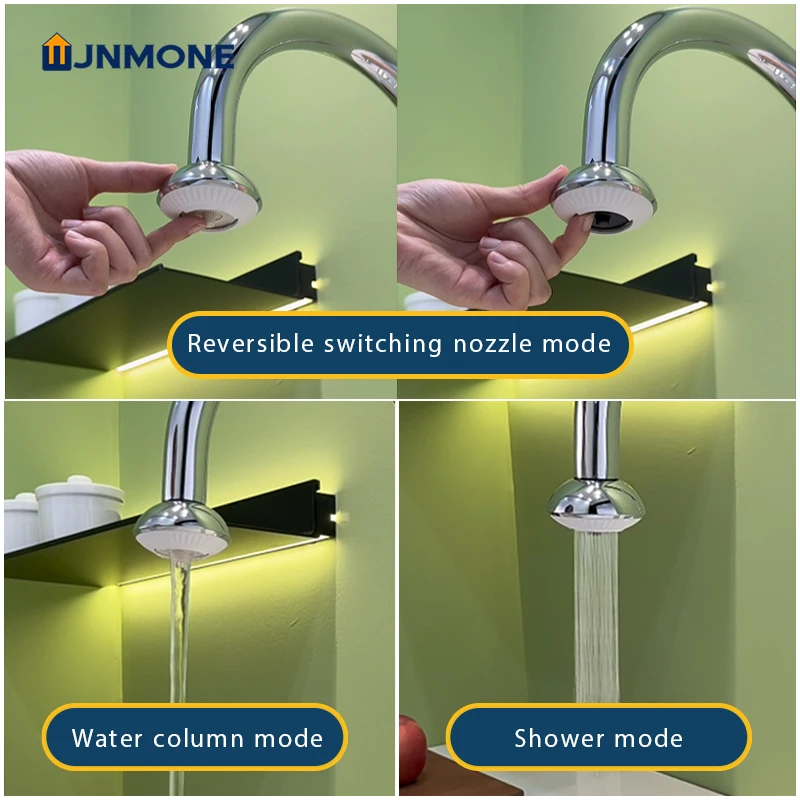 JNMONE

Reversible switching nozzle mode

Water column mode

Shower mode