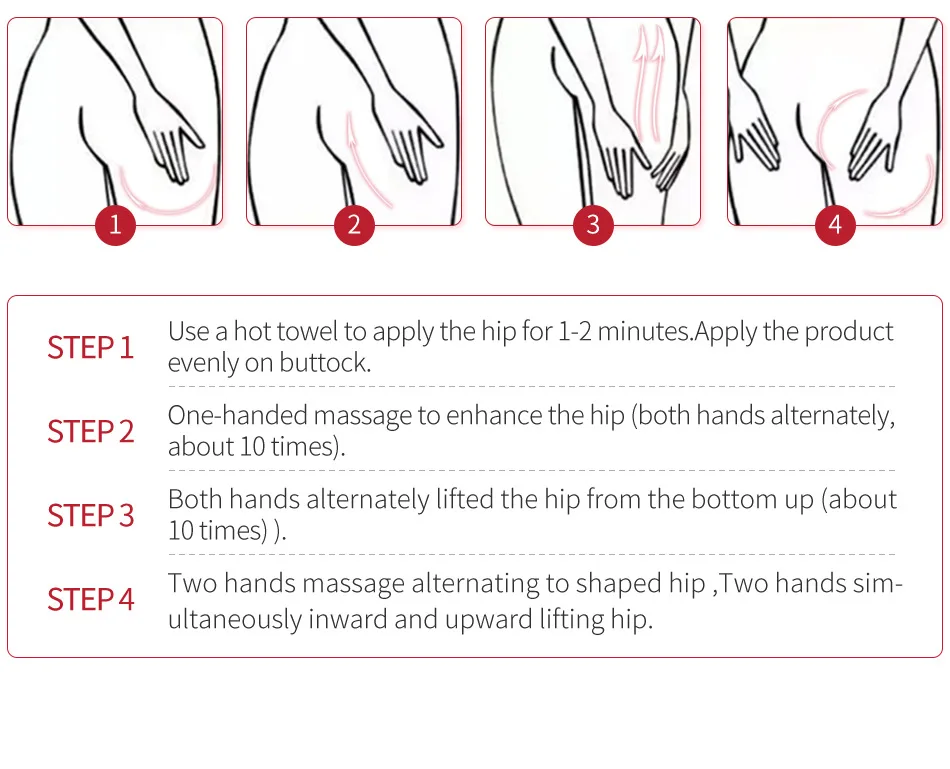 1

2

3

4

STEP 1 Use a hot towel to apply the hip for 1-2 minutes.Apply the product evenly on buttock.

STEP 2 One-handed massage to enhance the hip (both hands alternately, about 10 times).

STEP 3 Both hands alternately lifted the hip from the bottom up (about 10 times) ).

STEP 4 Two hands massage alternating to shaped hip ,Two hands simultaneously inward and upward lifting hip.