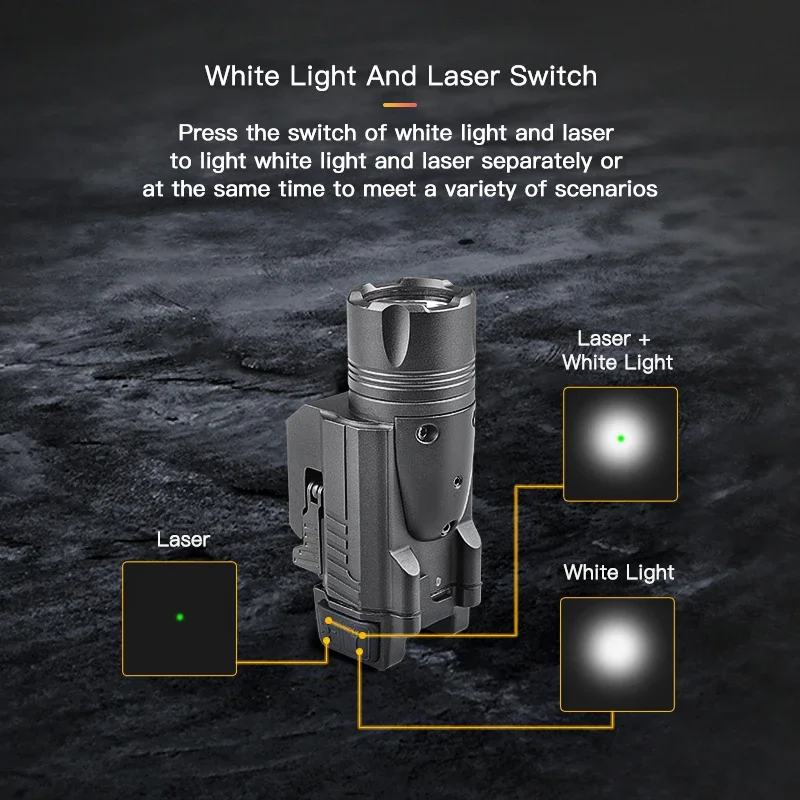 White Light And Laser Switch

Press the switch of white light and laser to light white light and laser separately or at the same time to meet a variety of scenarios

Laser + White Light

Laser

White Light