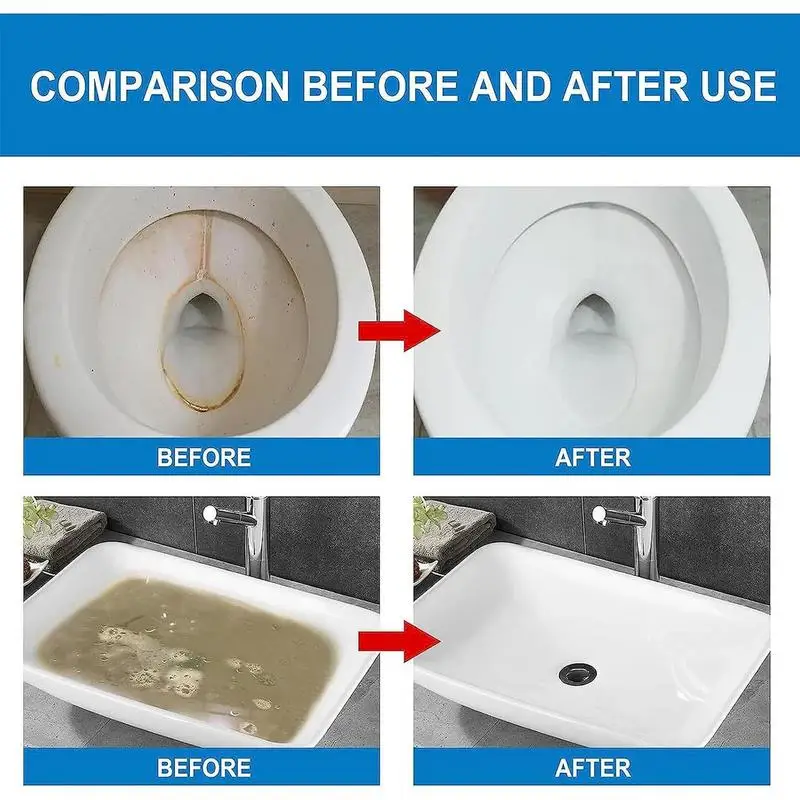 COMPARISON BEFORE AND AFTER USE

BEFORE

AFTER

BEFORE

AFTER