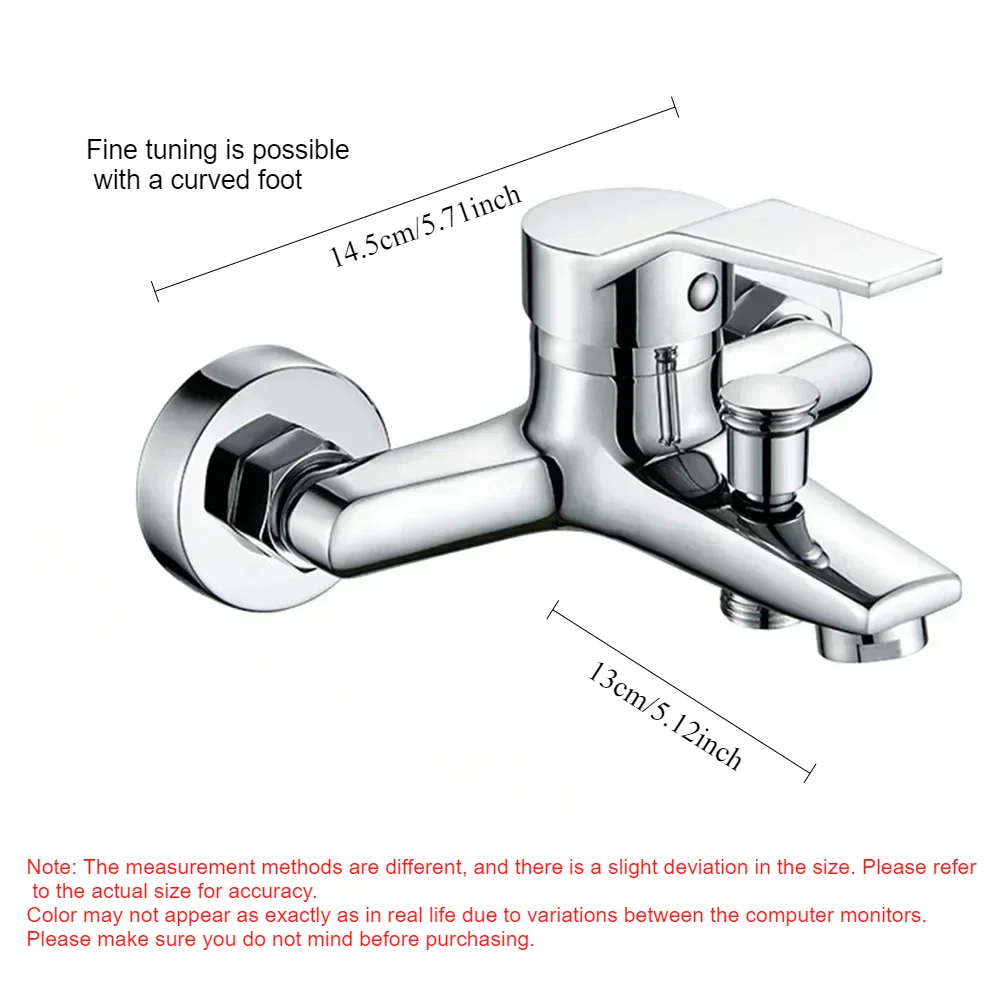 Fine tuning is possible with a curved foot

14.5cm/5.71inch

13cm/5.12inch

Note: The measurement methods are different, and there is a slight deviation in the size. Please refer to the actual size for accuracy.
Color may not appear as exactly as in real life due to variations between the computer monitors.
Please make sure you do not mind before purchasing.