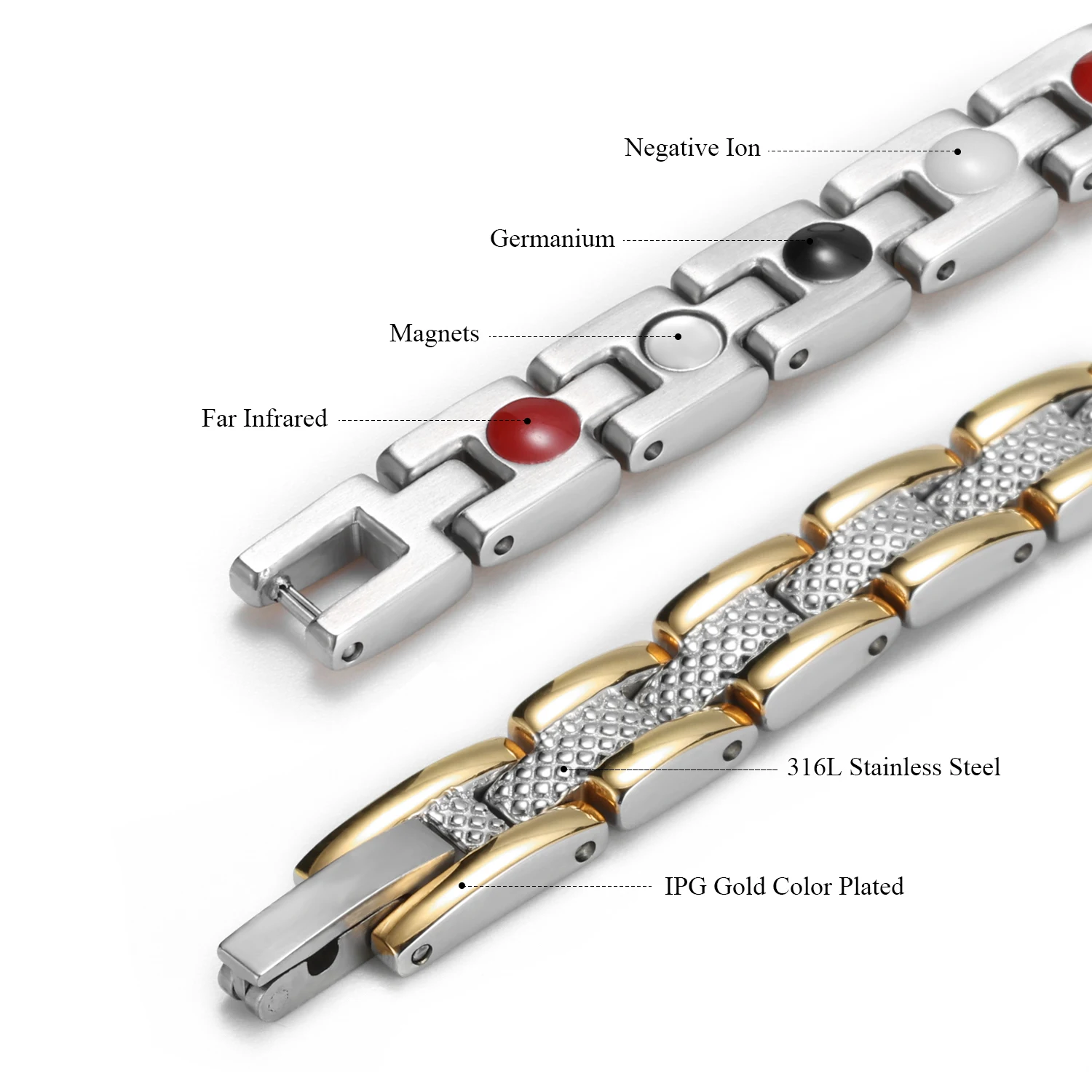 Negative Ion

Germanium

Magnets

Far Infrared

316L Stainless Steel

IPG Gold Color Plated