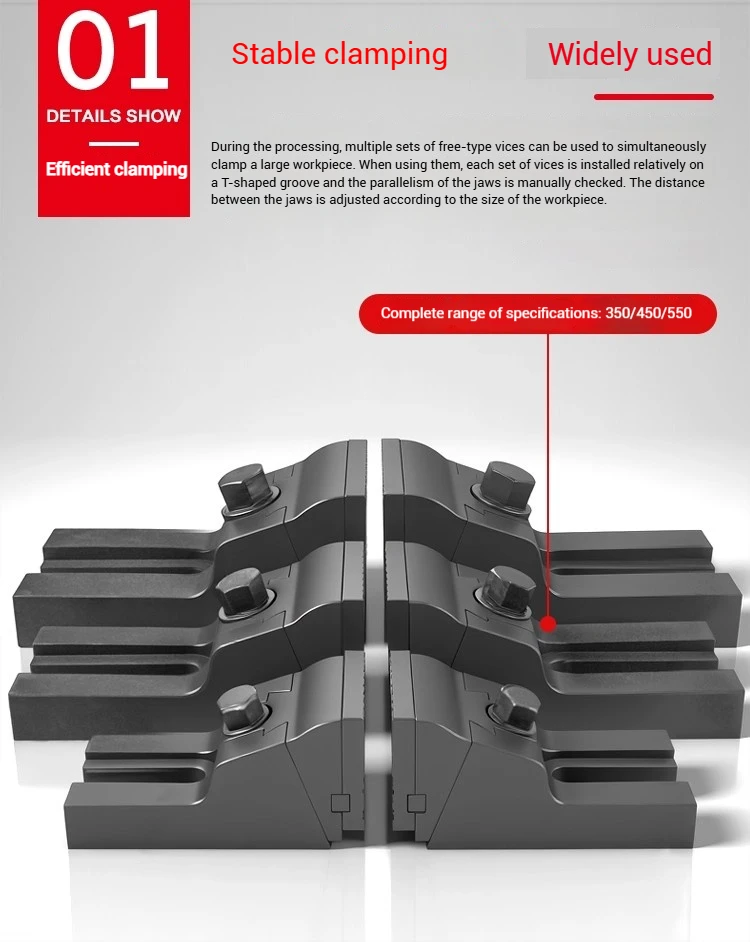 01
DETAILS SHOW
Efficient clamping

Stable clamping

Widely used

During the processing, multiple sets of free-type vices can be used to simultaneously clamp a large workpiece. When using them, each set of vices is installed relatively on a T-shaped groove and the parallelism of the jaws is manually checked. The distance between the jaws is adjusted according to the size of the workpiece.

Complete range of specifications: 350/450/550