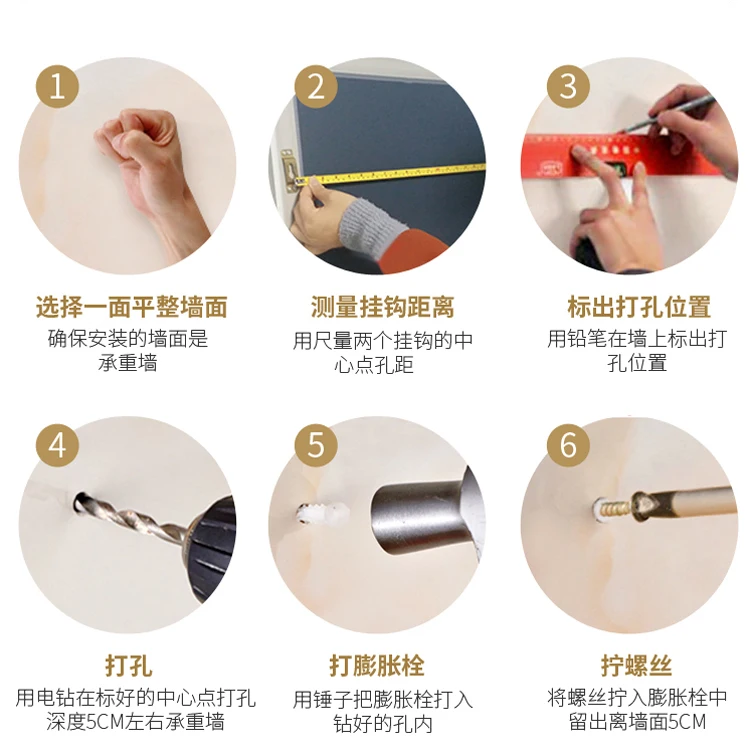 1

选择一面平整墙面
确保安装的墙面是承重墙

2

测量挂钩距离
用尺量两个挂钩的中心点孔距

3

标出打孔位置
用铅笔在墙上标出打孔位置

4

打孔
用电钻在标好的中心点打孔深度5CM左右承重墙

5

打膨胀栓
用锤子把膨胀栓打入钻好的孔内

6

拧螺丝
将螺丝拧入膨胀栓中留出离墙面5CM