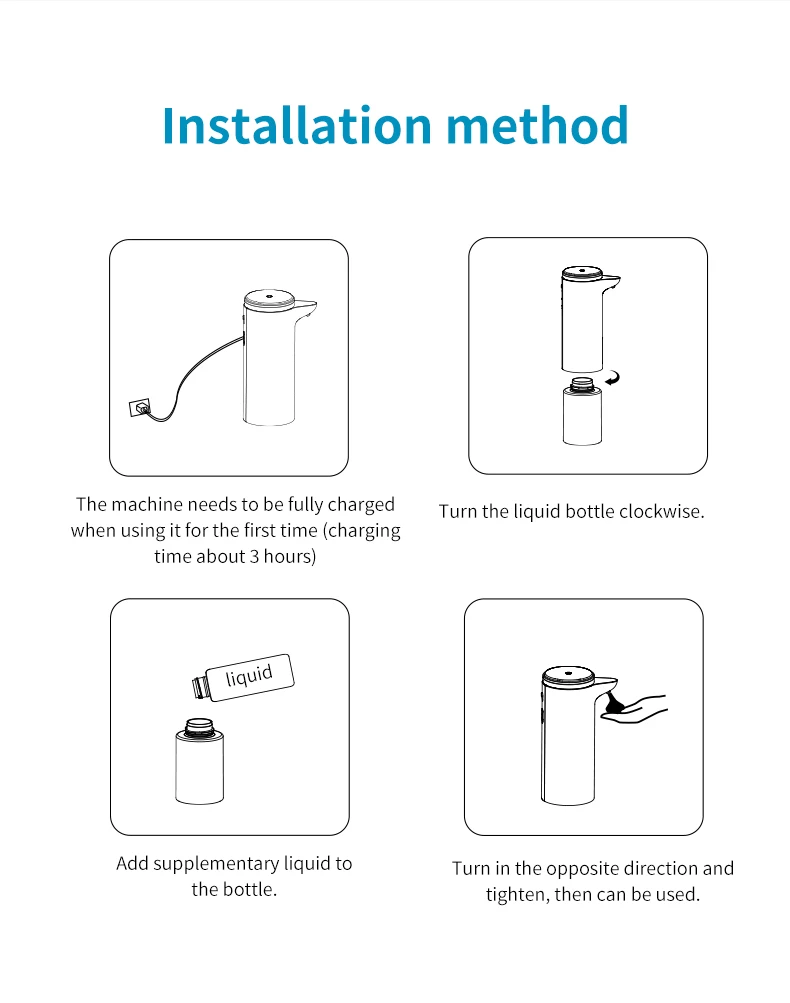 Installation method

The machine needs to be fully charged when using it for the first time (charging time about 3 hours)

Turn the liquid bottle clockwise.

liquid

Add supplementary liquid to the bottle.

Turn in the opposite direction and tighten, then can be used.