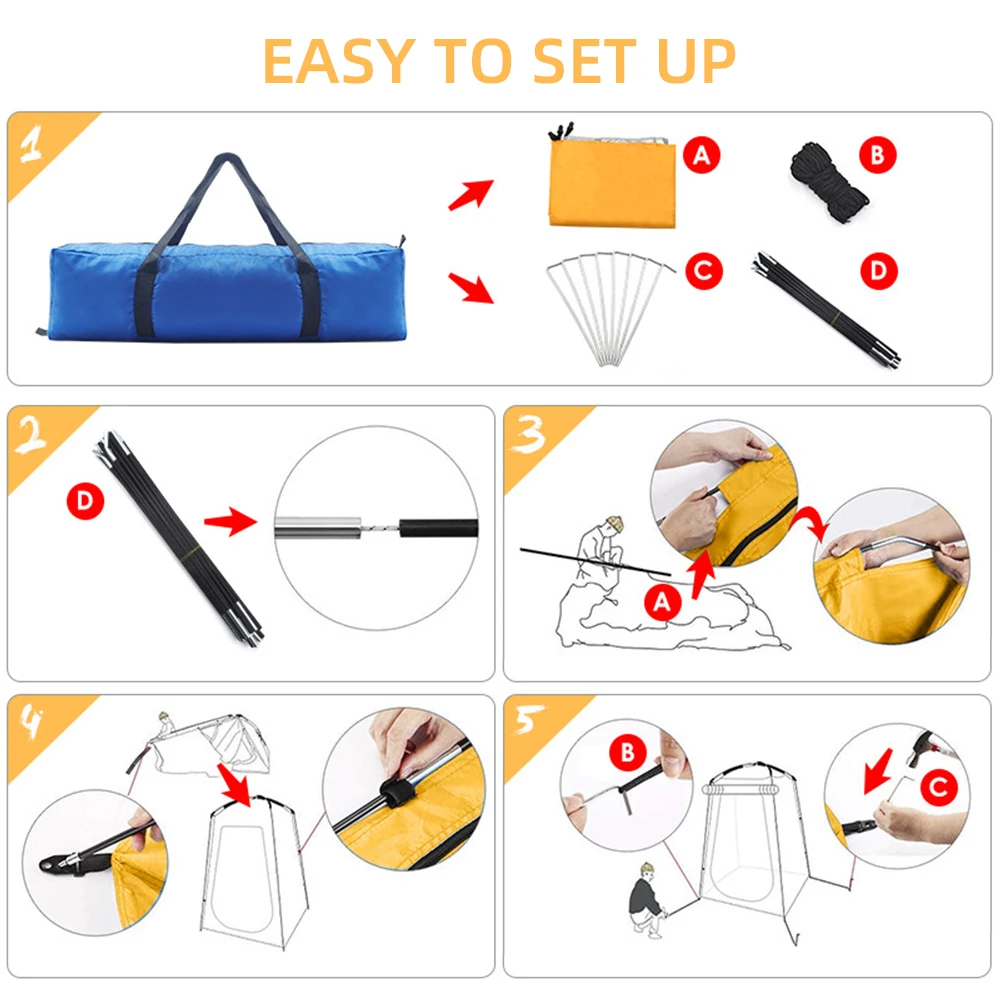 EASY TO SET UP

1

A

B

C

D

2

D

3

A

4

5

B

C