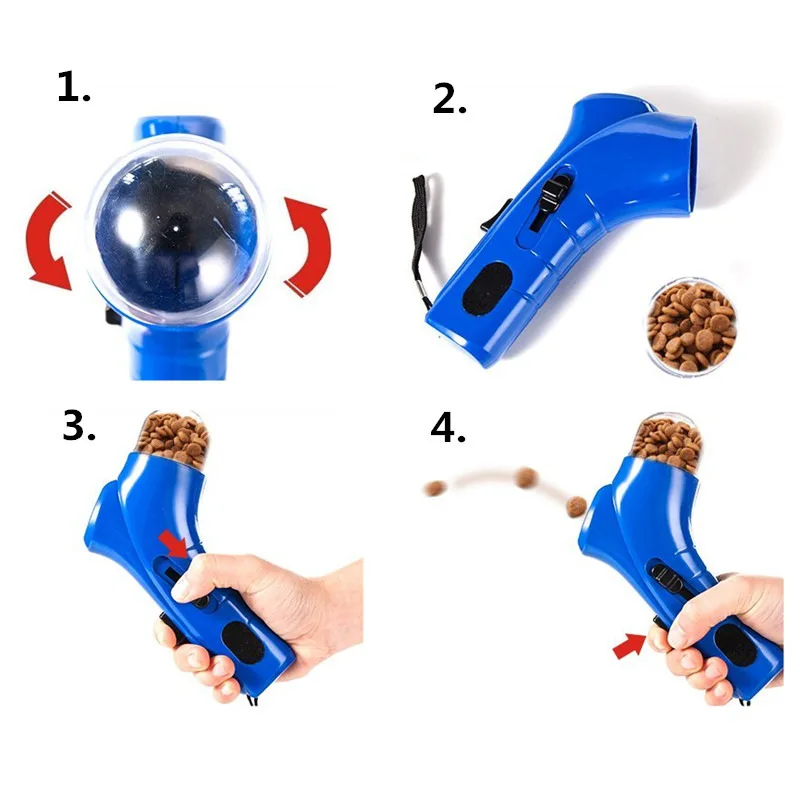 1.

2.

3.

4.