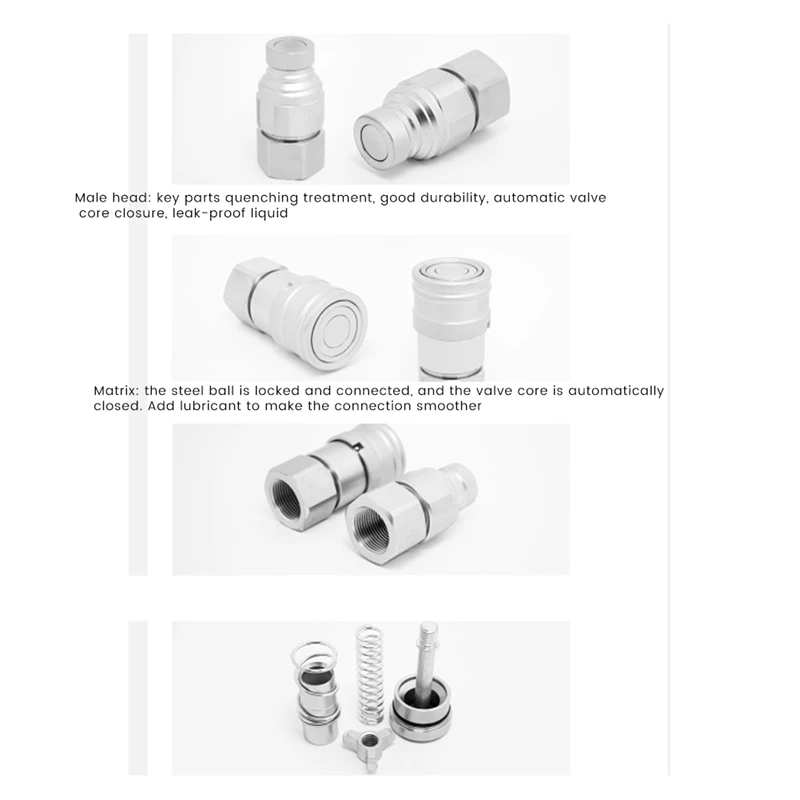 Male head: key parts quenching treatment, good durability, automatic valve core closure, leak-proof liquid

Matrix: the steel ball is locked and connected, and the valve core is automatically closed. Add lubricant to make the connection smoother