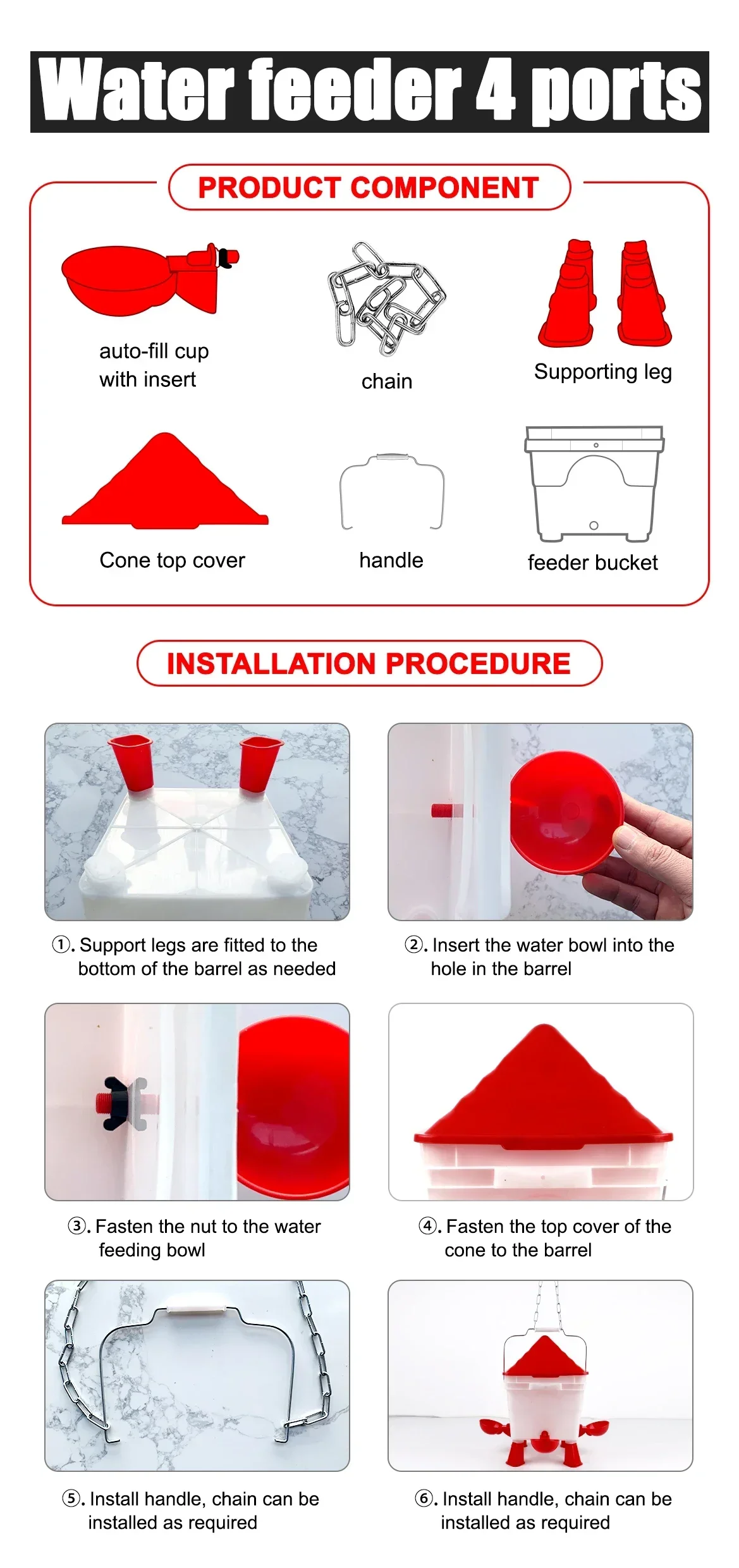 Water feeder 4 ports

PRODUCT COMPONENT

auto-fill cup with insert

chain

Supporting leg

Cone top cover

handle

feeder bucket

INSTALLATION PROCEDURE

①. Support legs are fitted to the bottom of the barrel as needed

②. Insert the water bowl into the hole in the barrel

③. Fasten the nut to the water feeding bowl

④. Fasten the top cover of the cone to the barrel

⑤. Install handle, chain can be installed as required

⑥. Install handle, chain can be installed as required