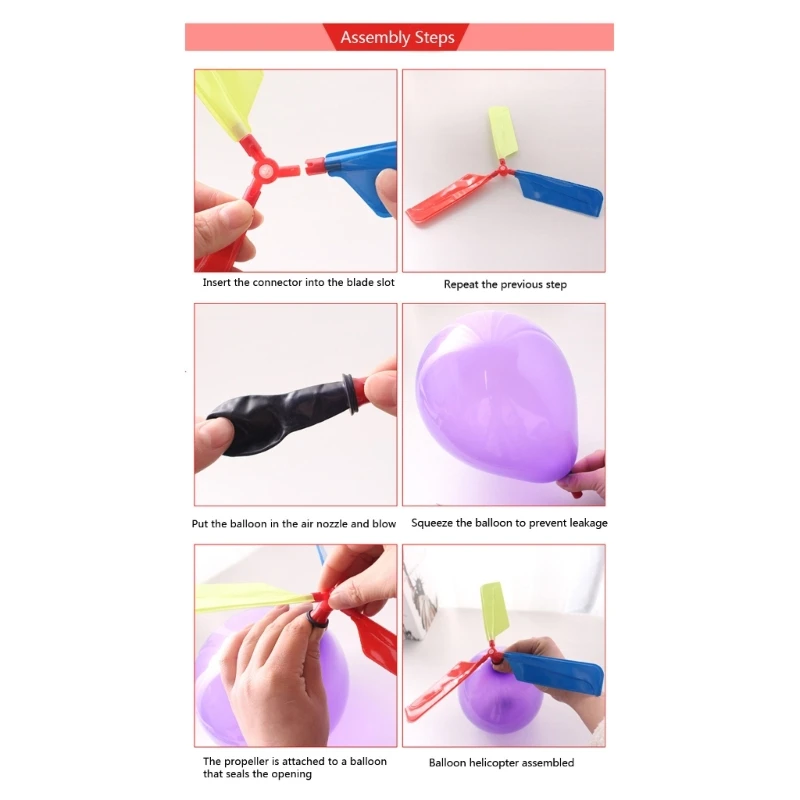 Assembly Steps

Insert the connector into the blade slot

Repeat the previous step

Put the balloon in the air nozzle and blow

Squeeze the balloon to prevent leakage

The propeller is attached to a balloon that seals the opening

Balloon helicopter assembled