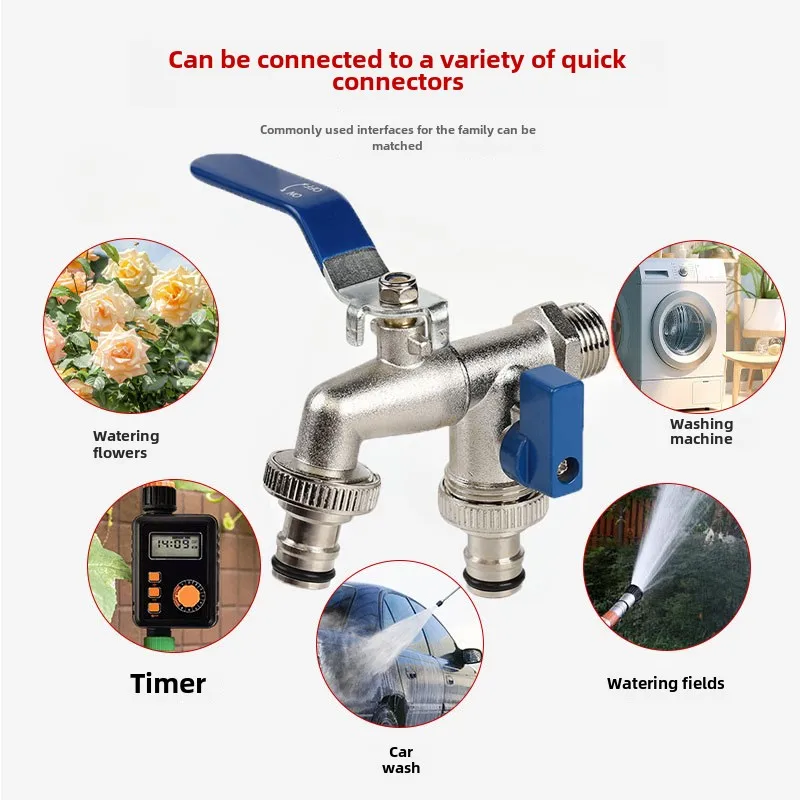 Can be connected to a variety of quick connectors

Commonly used interfaces for the family can be matched

ON OFF

Watering flowers

Washing machine

14:09

Timer

Car wash

Watering fields