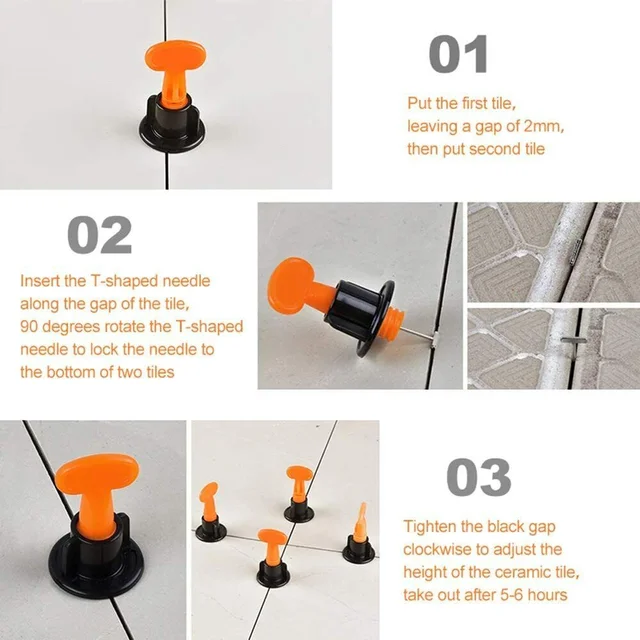 01

Put the first tile, leaving a gap of 2mm, then put second tile

02

Insert the T-shaped needle along the gap of the tile, 90 degrees rotate the T-shaped needle to lock the needle to the bottom of two tiles

03

Tighten the black gap clockwise to adjust the height of the ceramic tile, take out after 5-6 hours