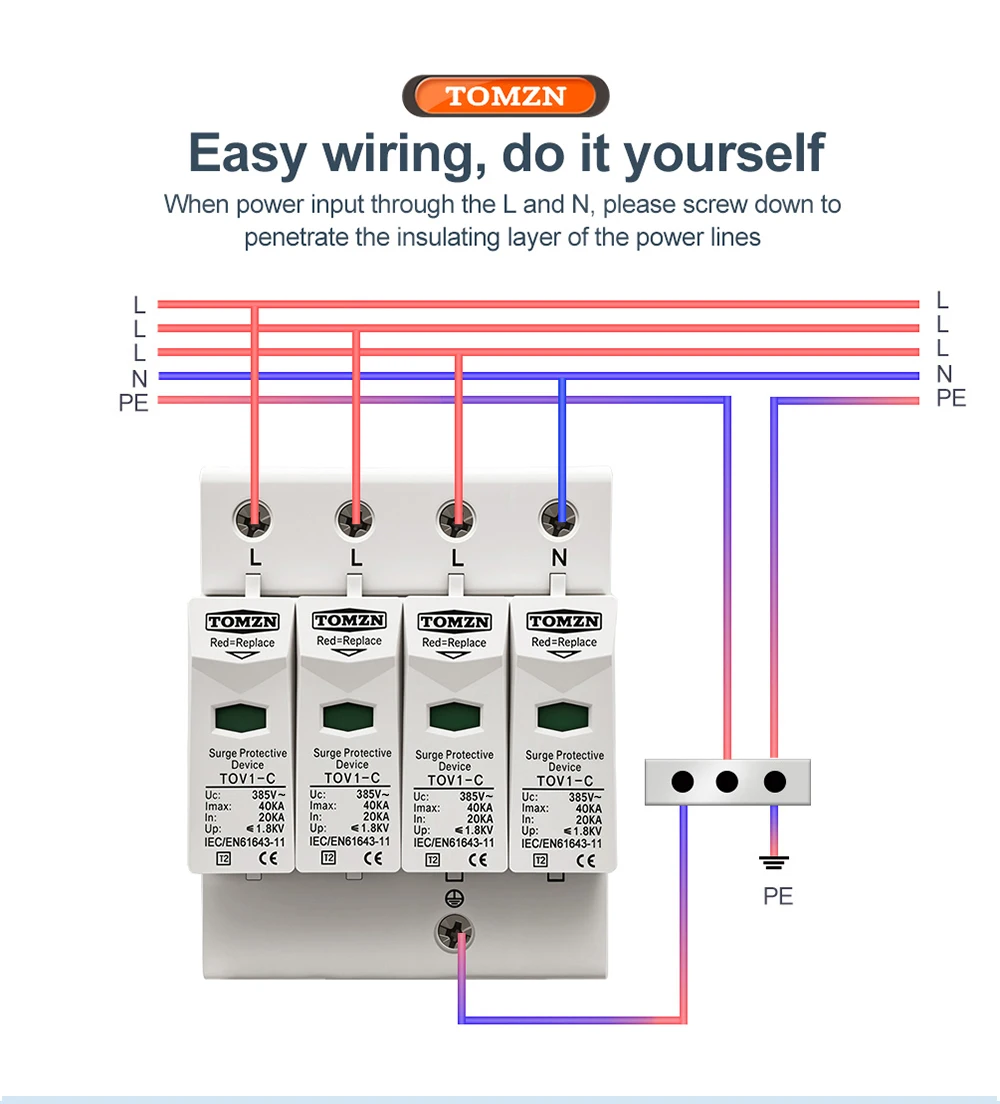 TOMZN

Easy wiring, do it yourself

When power input through the L and N, please screw down to penetrate the insulating layer of the power lines

L
L
L
N
PE

L
L
L
N
PE

L L L N

TOMZN
Red=Replace
Surge Protective Device
TOV1-C
Uc: 385V~
Imax: 40KA
In: 20KA
Up: ≤1.8KV
IEC/EN61643-11
T2 CE

TOMZN
Red=Replace
Surge Protective Device
TOV1-C
Uc: 385V~
Imax: 40KA
In: 20KA
Up: ≤1.8KV
IEC/EN61643-11
T2 CE

TOMZN
Red=Replace
Surge Protective Device
TOV1-C
Uc: 385V~
Imax: 40KA
In: 20KA
Up: ≤1.8KV
IEC/EN61643-11
T2 CE

TOMZN
Red=Replace
Surge Protective Device
TOV1-C
Uc: 385V~
Imax: 40KA
In: 20KA
Up: ≤1.8KV
IEC/EN61643-11
T2 CE

PE