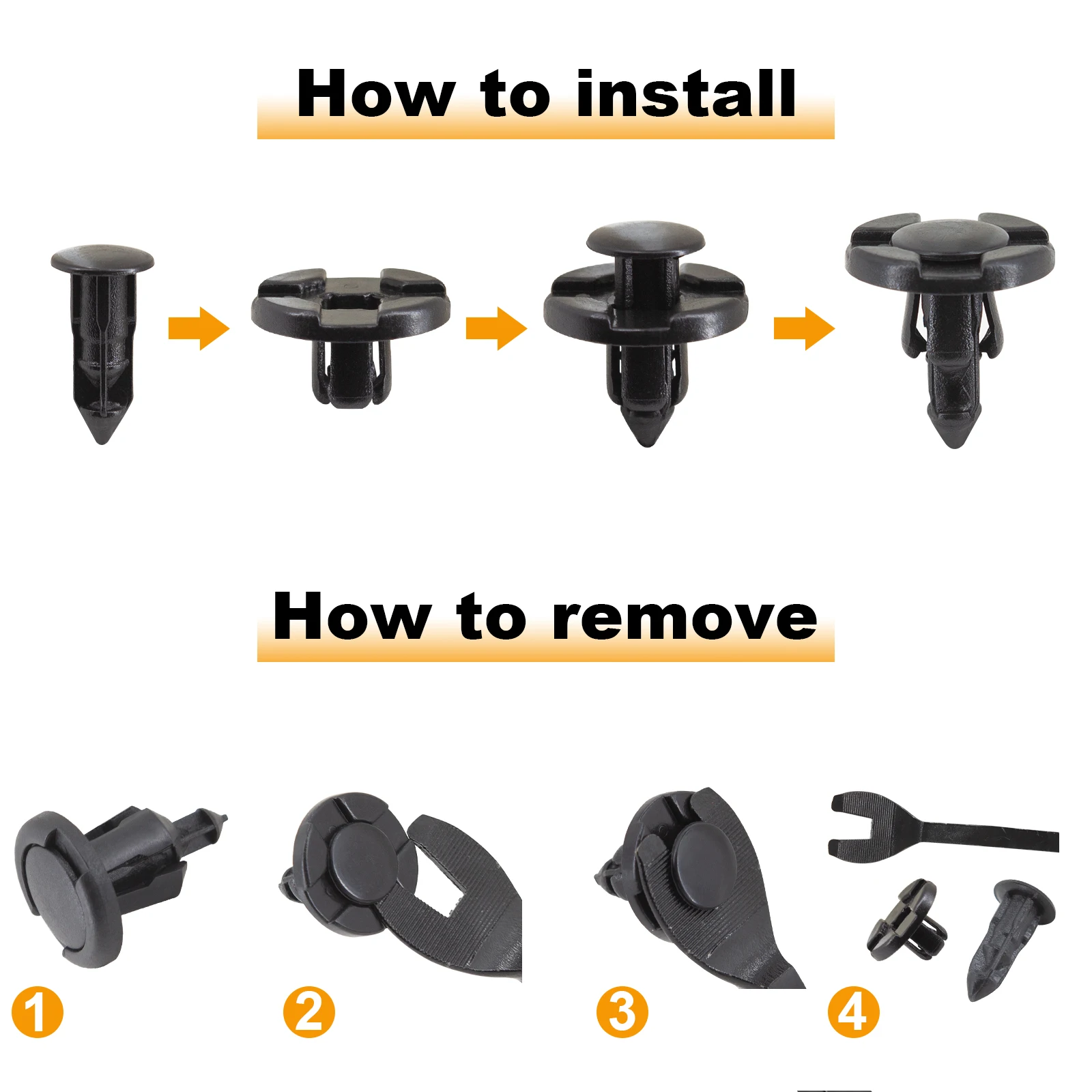 How to install

How to remove

1

2

3

4