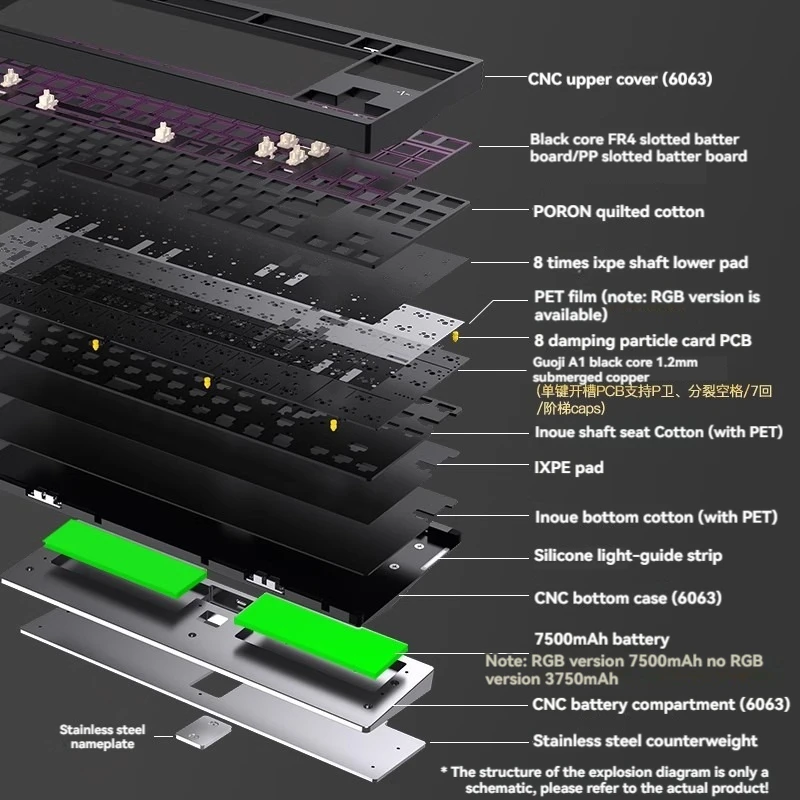 CNC upper cover (6063)

Black core FR4 slotted batter board/PP slotted batter board

PORON quilted cotton

8 times ixpe shaft lower pad

PET film (note: RGB version is available)

8 damping particle card PCB

Guoji A1 black core 1.2mm submerged copper
（单键开槽PCB支持P卫、分裂空格/7回/阶梯caps)

Inoue shaft seat Cotton (with PET)

IXPE pad

Inoue bottom cotton (with PET)

Silicone light-guide strip

CNC bottom case (6063)

7500mAh battery
Note: RGB version 7500mAh no RGB version 3750mAh

CNC battery compartment (6063)

Stainless steel nameplate

Stainless steel counterweight

* The structure of the explosion diagram is only a schematic, please refer to the actual product!