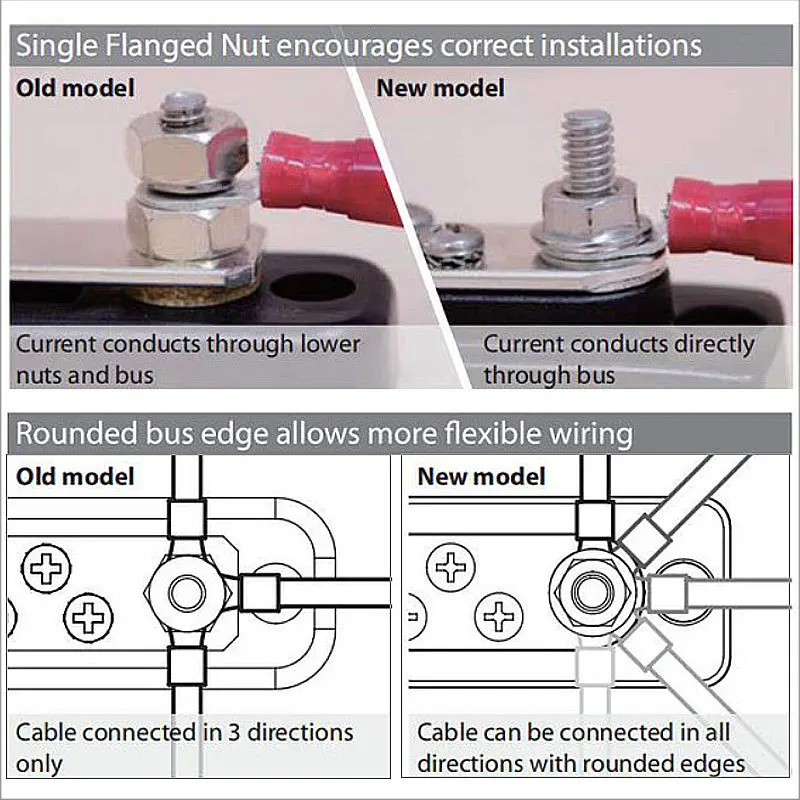 Single Flanged Nut encourages correct installations

Old model

Current conducts through lower nuts and bus

New model

Current conducts directly through bus

Rounded bus edge allows more flexible wiring

Old model

Cable connected in 3 directions only

New model

Cable can be connected in all directions with rounded edges