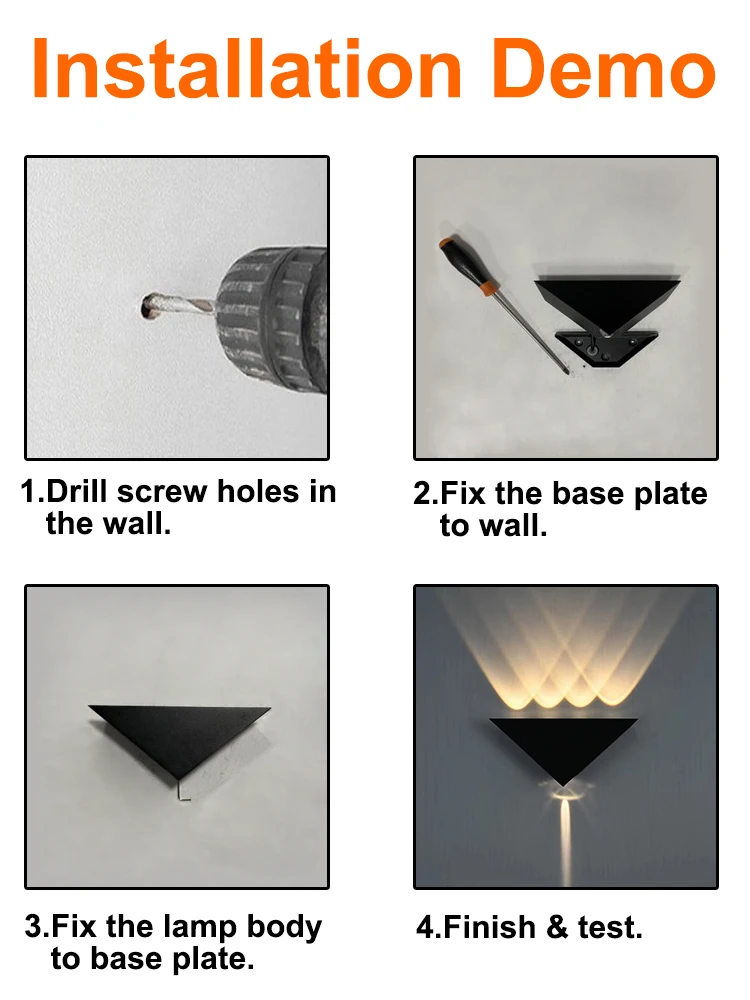 Installation Demo

1.Drill screw holes in the wall.

2.Fix the base plate to wall.

3.Fix the lamp body to base plate.

4.Finish & test.