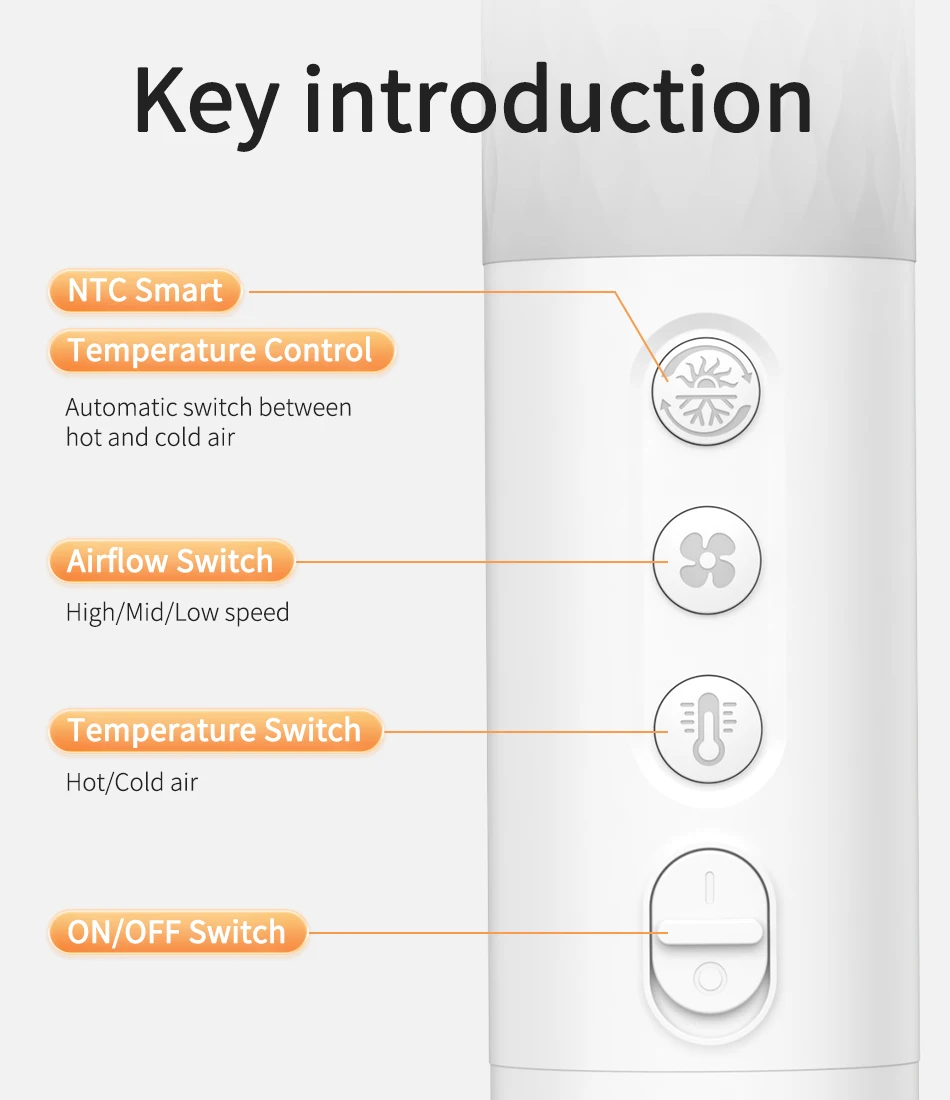 Key introduction

NTC Smart

Temperature Control

Automatic switch between hot and cold air

Airflow Switch

High/Mid/Low speed

Temperature Switch

Hot/Cold air

ON/OFF Switch