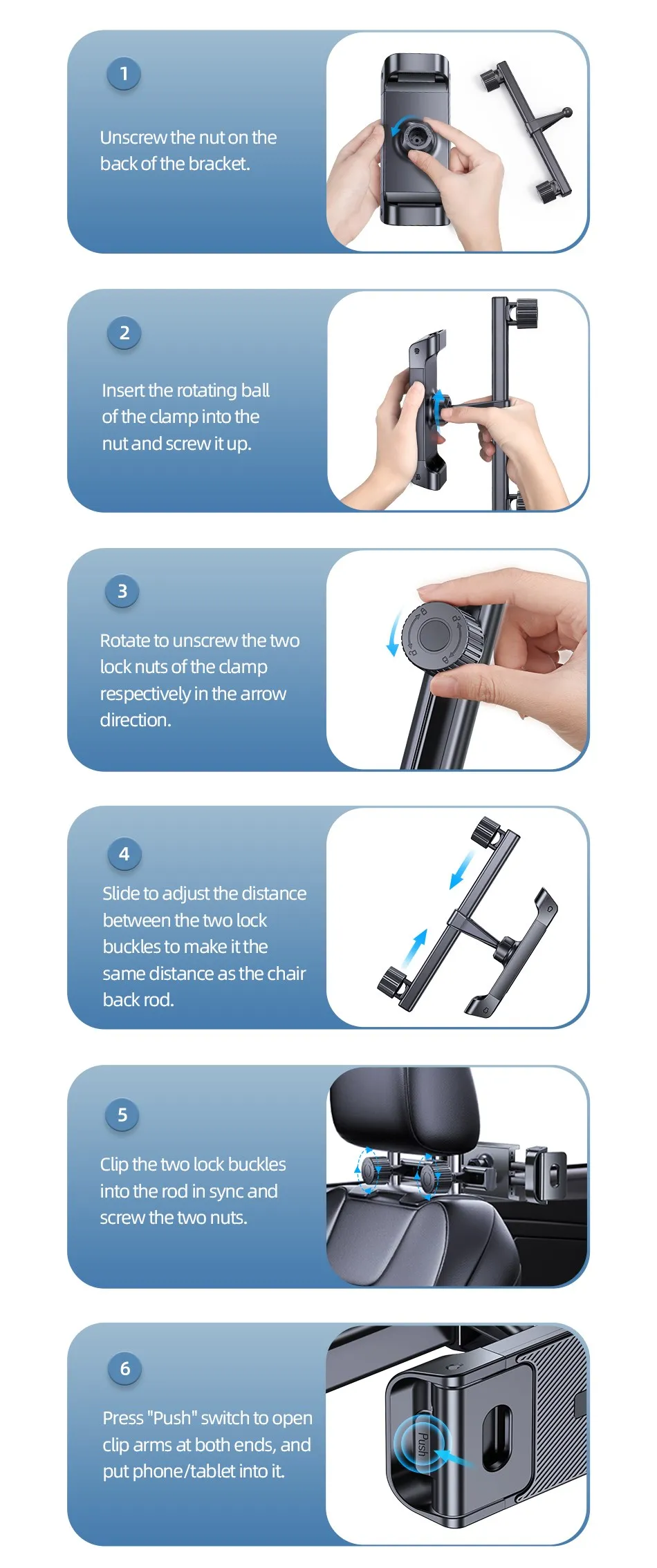 1

Unscrew the nut on the back of the bracket.

2

Insert the rotating ball of the clamp into the nut and screw it up.

3

Rotate to unscrew the two lock nuts of the clamp respectively in the arrow direction.

4

Slide to adjust the distance between the two lock buckles to make it the same distance as the chair back rod.

5

Clip the two lock buckles into the rod in sync and screw the two nuts.

6

Press "Push" switch to open clip arms at both ends, and put phone/tablet into it.

Push