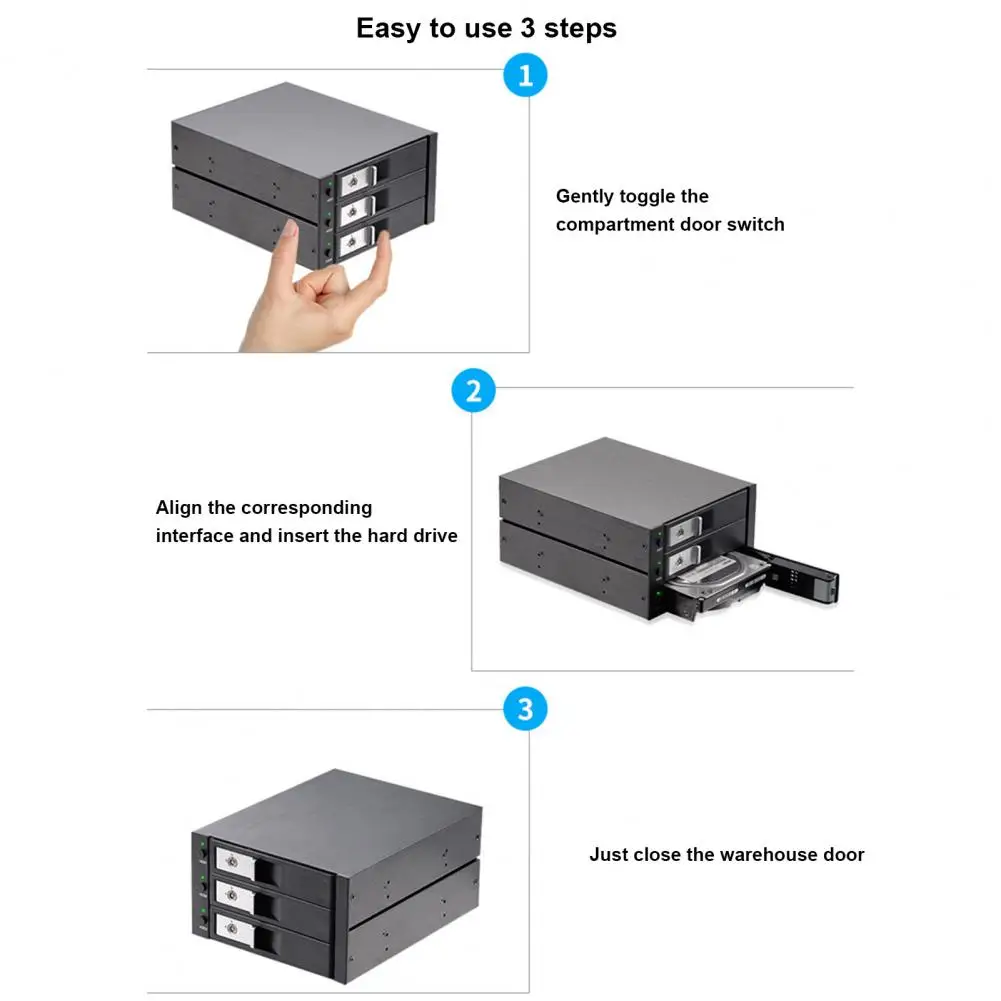 Easy to use 3 steps

1

Gently toggle the compartment door switch

2

Align the corresponding interface and insert the hard drive

3

Just close the warehouse door