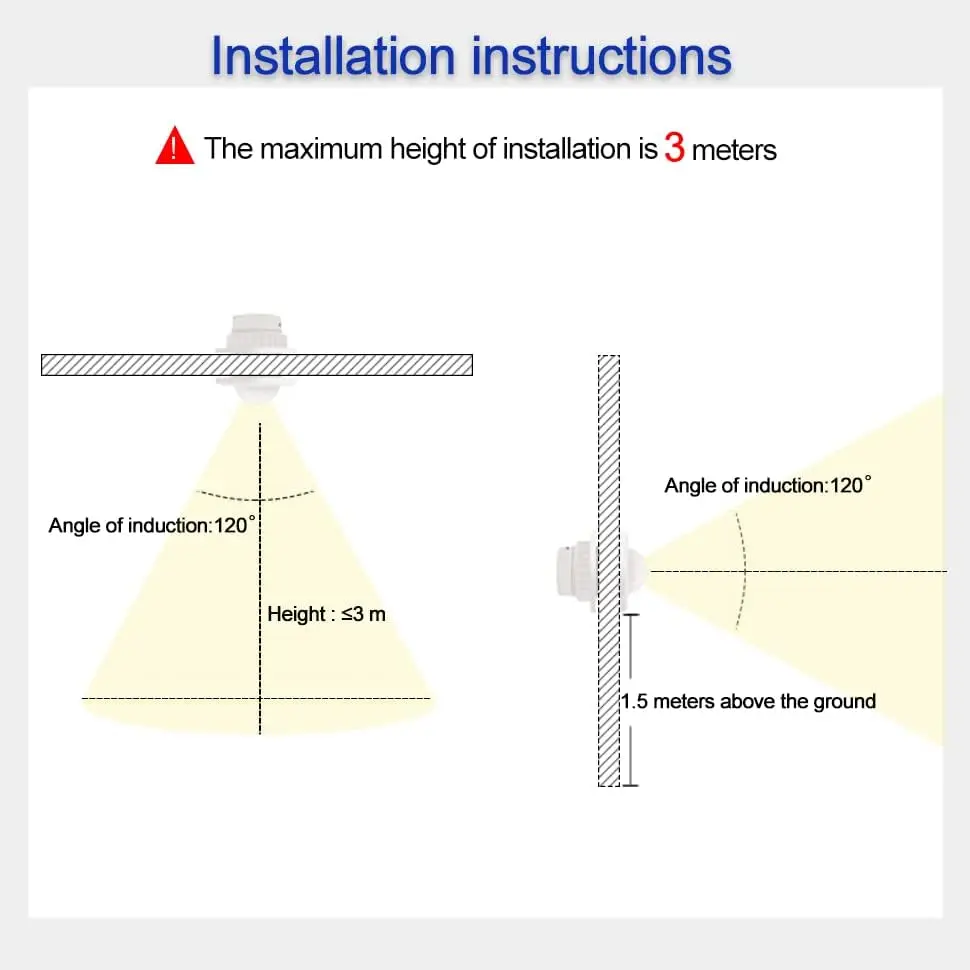 Installation instructions

The maximum height of installation is 3 meters

Angle of induction:120°

Height : ≤3 m

Angle of induction:120°

1.5 meters above the ground