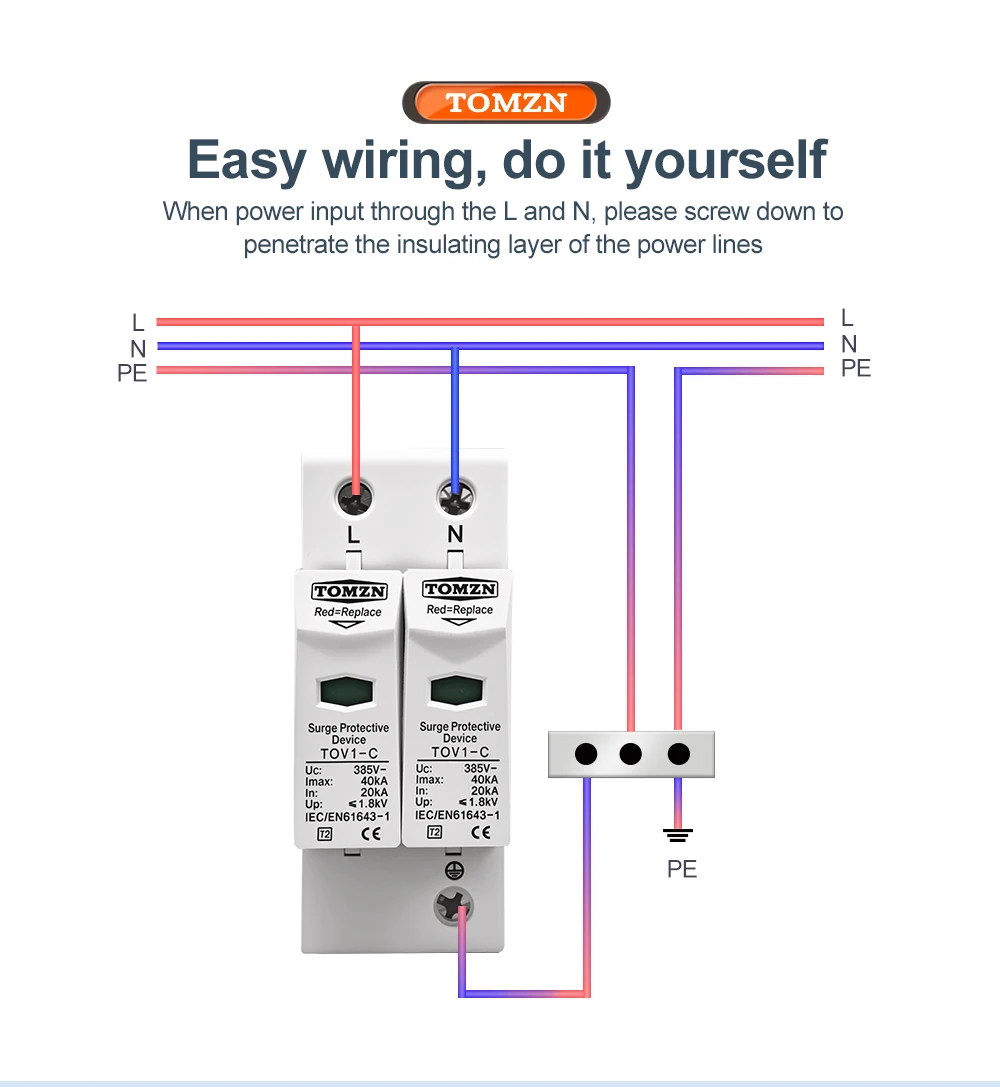 TOMZN

Easy wiring, do it yourself

When power input through the L and N, please screw down to penetrate the insulating layer of the power lines

L
N
PE

L
N
PE

L
N

TOMZN
Red=Replace

Surge Protective Device
TOV1-C
Uc: 385V~
Imax: 40kA
In: 20kA
Up: ≤1.8kV
IEC/EN61643-1
T2 CE

TOMZN
Red=Replace

Surge Protective Device
TOV1-C
Uc: 385V~
Imax: 40kA
In: 20kA
Up: ≤1.8kV
IEC/EN61643-1
T2 CE

PE